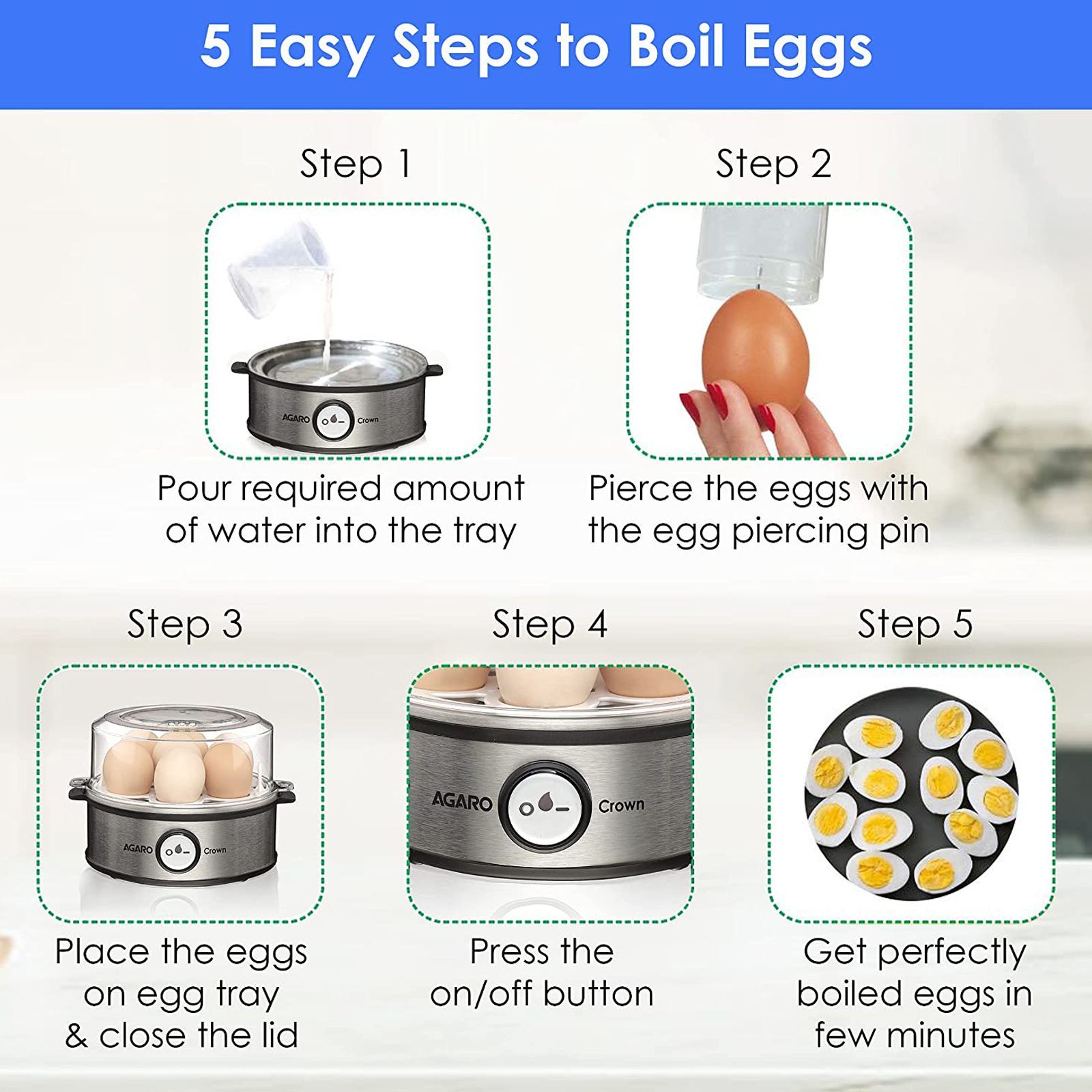 5 Easy Steps to Boil Eggs

Step 1

AGARO Crown

Pour required amount of water into the tray

Step 2

Pierce the eggs with the egg piercing pin

Step 3

AGARO Crown

Place the eggs on egg tray & close the lid

Step 4

AGARO Crown

Press the on/off button

Step 5

Get perfectly boiled eggs in few minutes