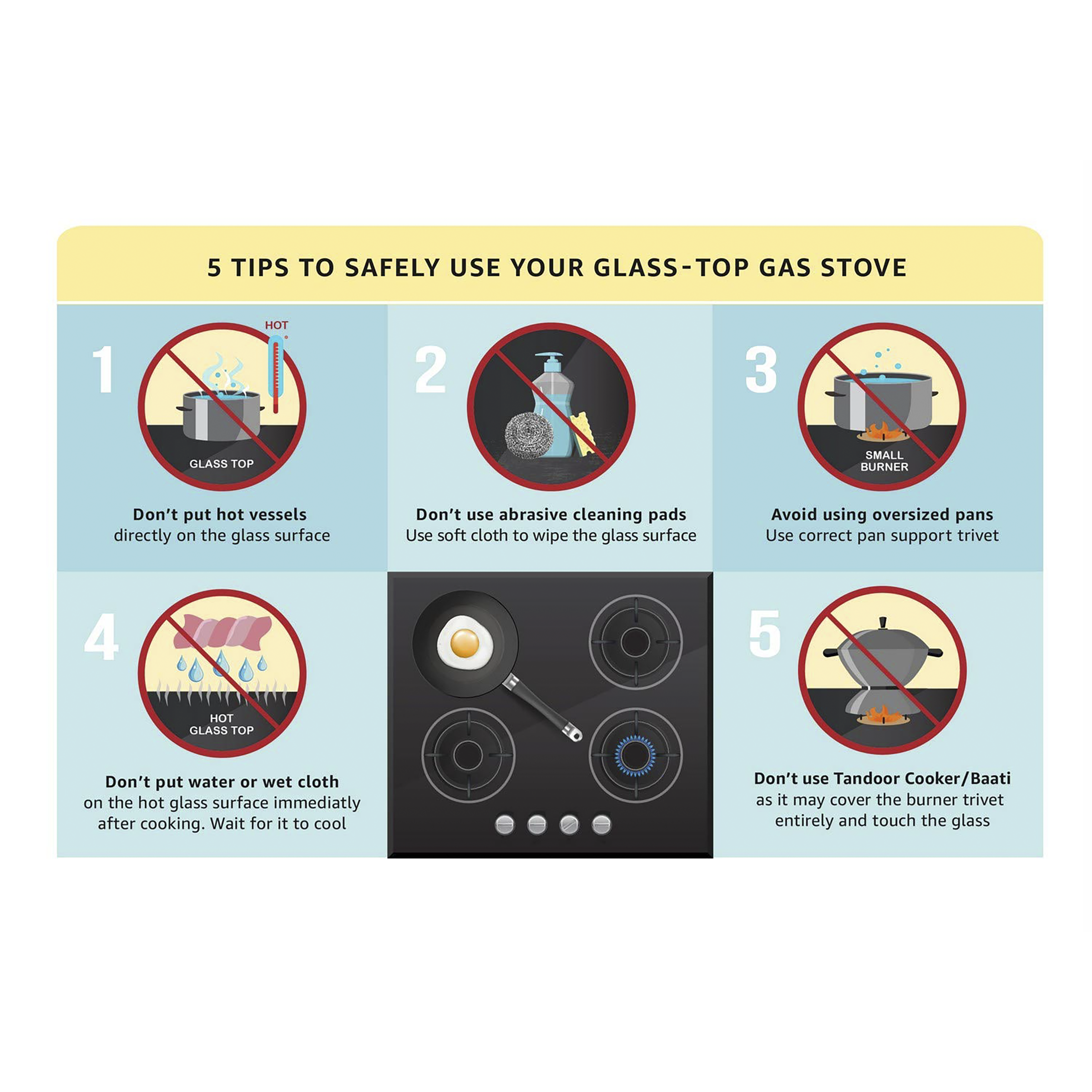 5 TIPS TO SAFELY USE YOUR GLASS-TOP GAS STOVE

1

HOT

GLASS TOP

Don't put hot vessels
directly on the glass surface

2

Don't use abrasive cleaning pads
Use soft cloth to wipe the glass surface

3

SMALL BURNER

Avoid using oversized pans
Use correct pan support trivet

4

HOT GLASS TOP

Don't put water or wet cloth
on the hot glass surface immediatly after cooking. Wait for it to cool

5

Don't use Tandoor Cooker/Baati
as it may cover the burner trivet entirely and touch the glass