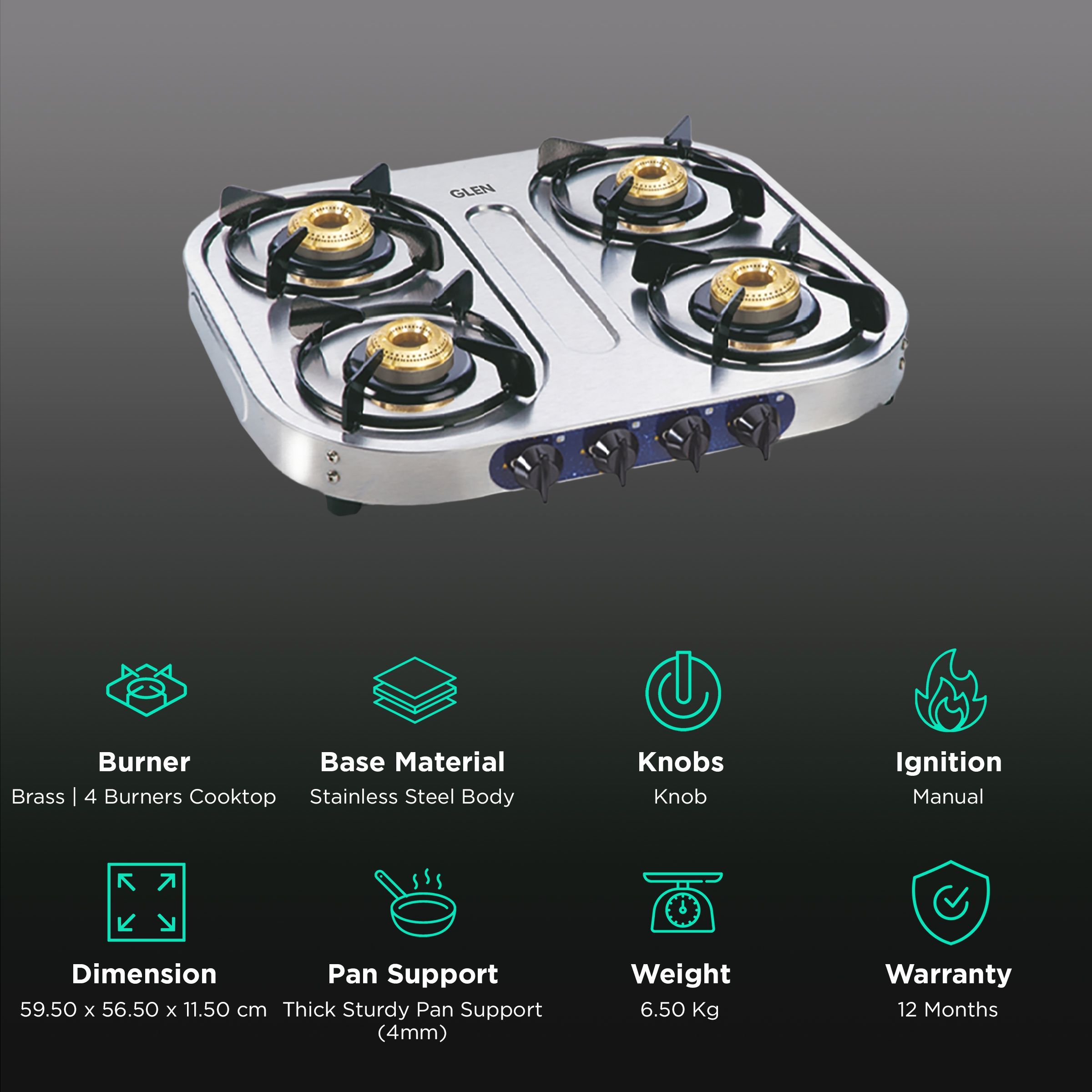 GLEN

Burner
Brass | 4 Burners Cooktop

Base Material
Stainless Steel Body

Knobs
Knob

Ignition
Manual

Dimension
59.50 x 56.50 x 11.50 cm

Pan Support
Thick Sturdy Pan Support (4mm)

Weight
6.50 Kg

Warranty
12 Months