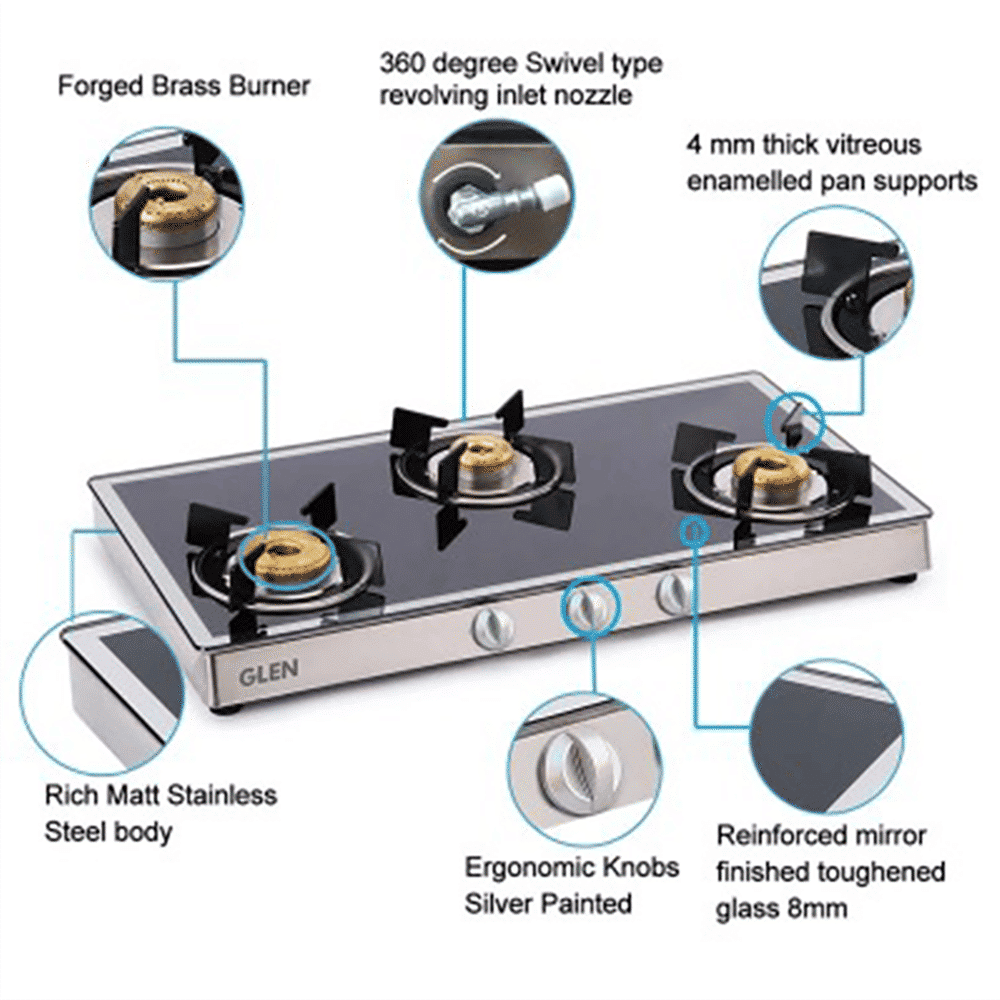 Forged Brass Burner

360 degree Swivel type revolving inlet nozzle

4 mm thick vitreous enamelled pan supports

GLEN

Rich Matt Stainless Steel body

Ergonomic Knobs Silver Painted

Reinforced mirror finished toughened glass 8mm