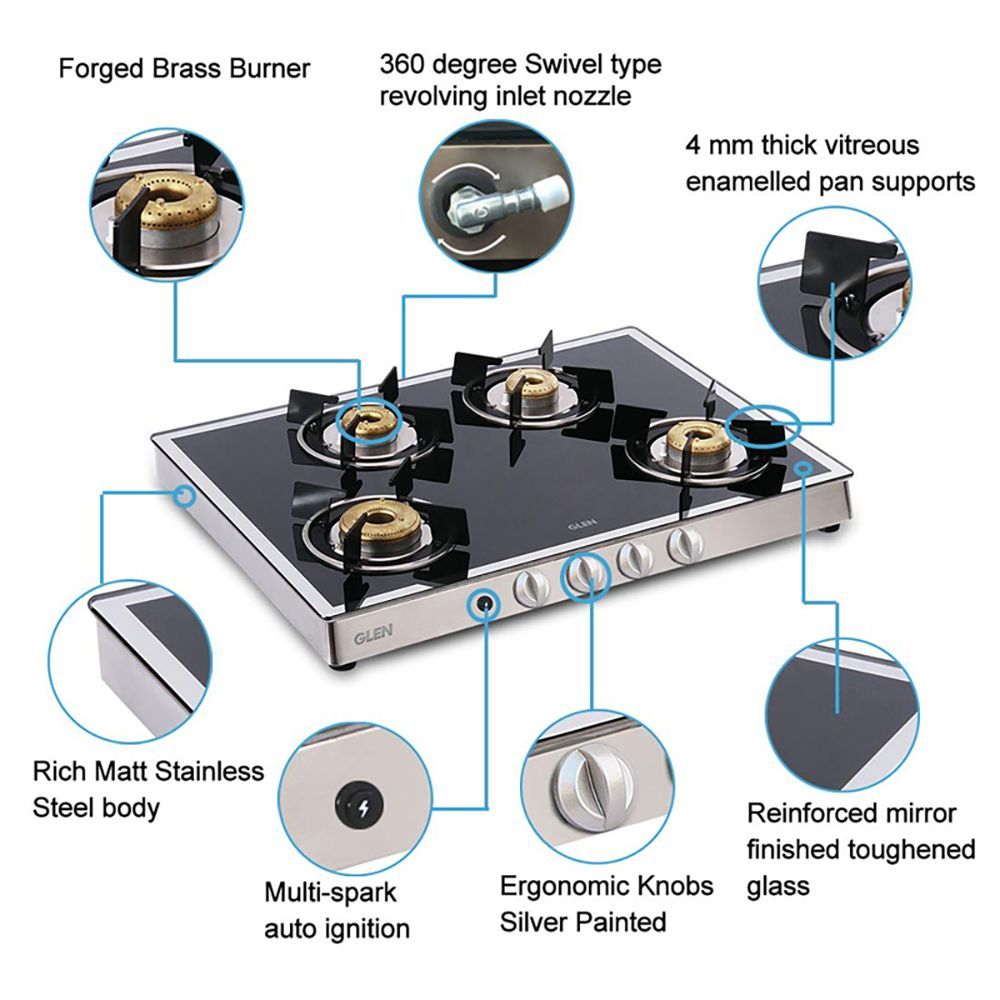 Forged Brass Burner

360 degree Swivel type revolving inlet nozzle

4 mm thick vitreous enamelled pan supports

GLEN

GLEN

Rich Matt Stainless Steel body

Multi-spark auto ignition

Ergonomic Knobs Silver Painted

Reinforced mirror finished toughened glass