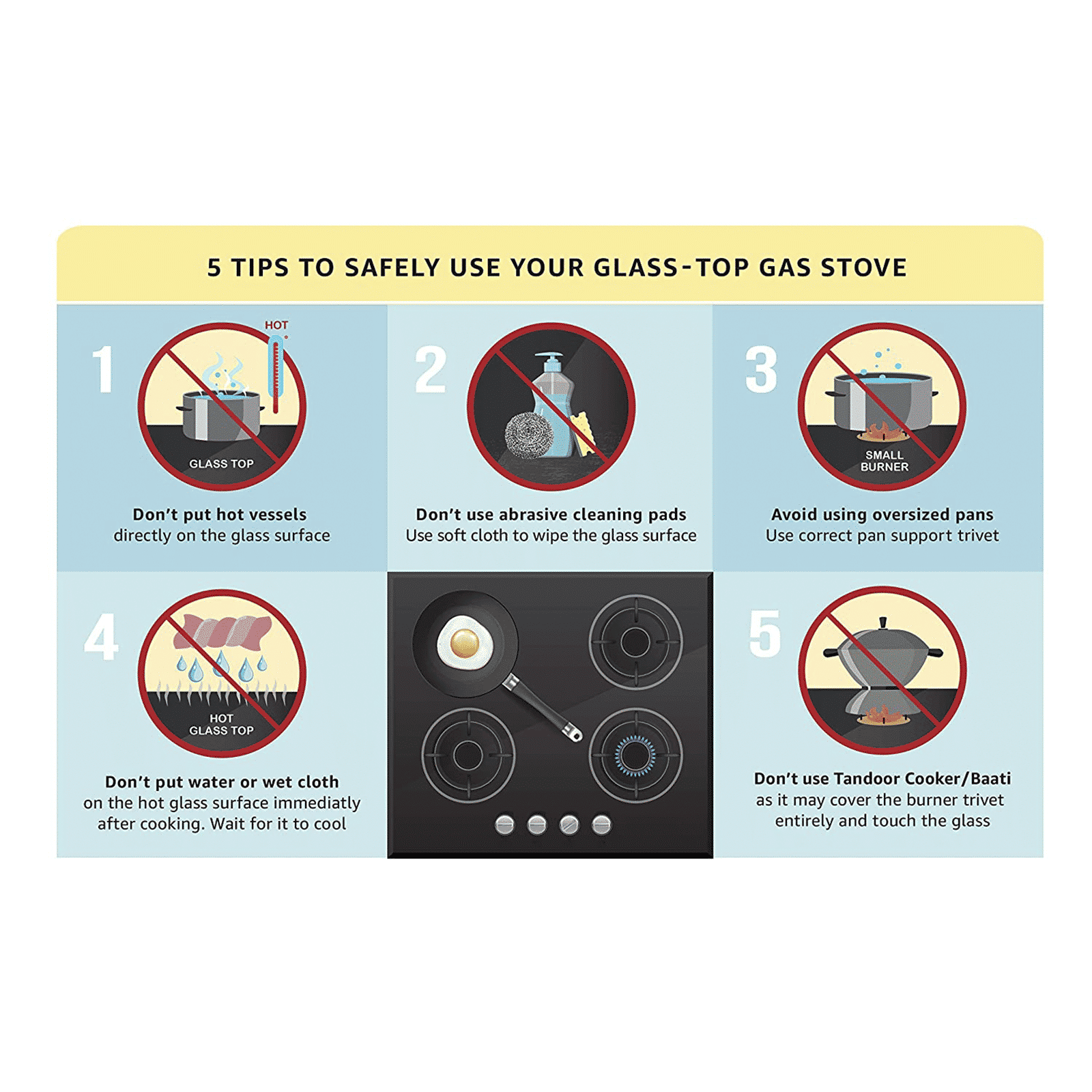 5 TIPS TO SAFELY USE YOUR GLASS-TOP GAS STOVE

1

HOT

GLASS TOP

Don't put hot vessels directly on the glass surface

2

Don't use abrasive cleaning pads
Use soft cloth to wipe the glass surface

3

SMALL BURNER

Avoid using oversized pans
Use correct pan support trivet

4

HOT GLASS TOP

Don't put water or wet cloth on the hot glass surface immediatly after cooking. Wait for it to cool

5

Don't use Tandoor Cooker/Baati as it may cover the burner trivet entirely and touch the glass