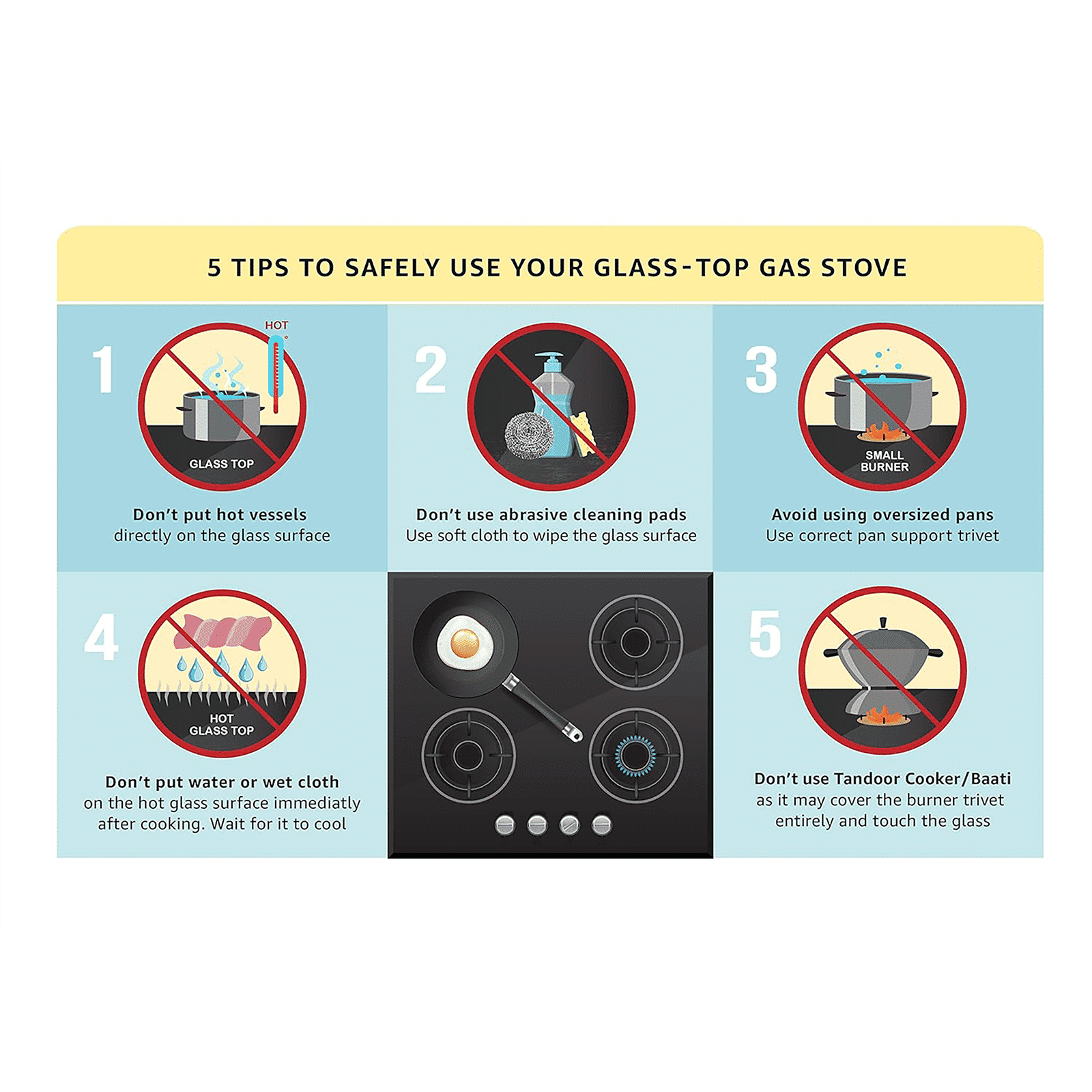 5 TIPS TO SAFELY USE YOUR GLASS-TOP GAS STOVE

1

HOT

GLASS TOP

Don't put hot vessels directly on the glass surface

2

Don't use abrasive cleaning pads
Use soft cloth to wipe the glass surface

3

SMALL BURNER

Avoid using oversized pans
Use correct pan support trivet

4

HOT GLASS TOP

Don't put water or wet cloth on the hot glass surface immediatly after cooking. Wait for it to cool

5

Don't use Tandoor Cooker/Baati as it may cover the burner trivet entirely and touch the glass