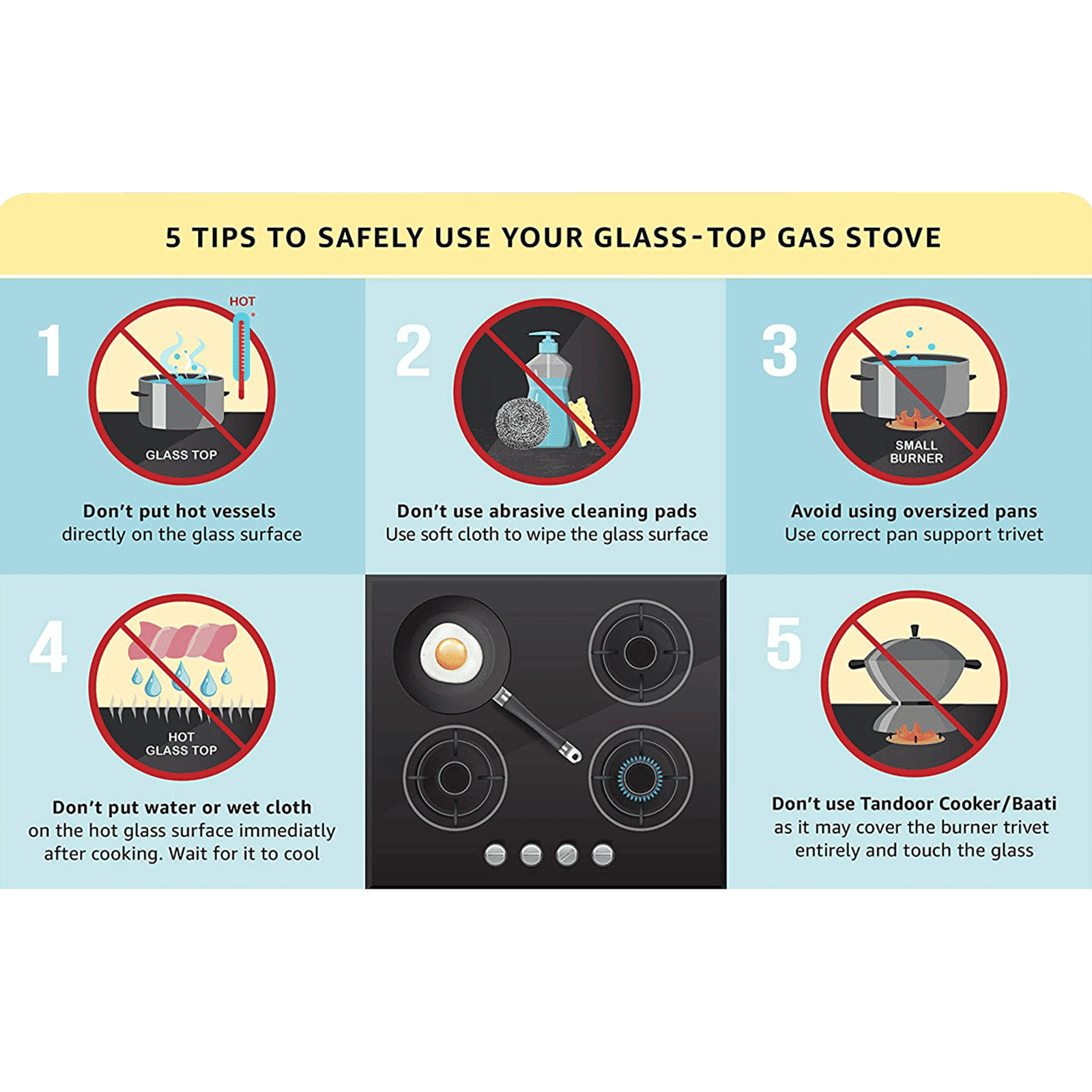 5 TIPS TO SAFELY USE YOUR GLASS-TOP GAS STOVE

1
HOT
GLASS TOP
Don't put hot vessels
directly on the glass surface

2
Don't use abrasive cleaning pads
Use soft cloth to wipe the glass surface

3
SMALL BURNER
Avoid using oversized pans
Use correct pan support trivet

4
HOT GLASS TOP
Don't put water or wet cloth
on the hot glass surface immediatly after cooking. Wait for it to cool

5
Don't use Tandoor Cooker/Baati
as it may cover the burner trivet entirely and touch the glass