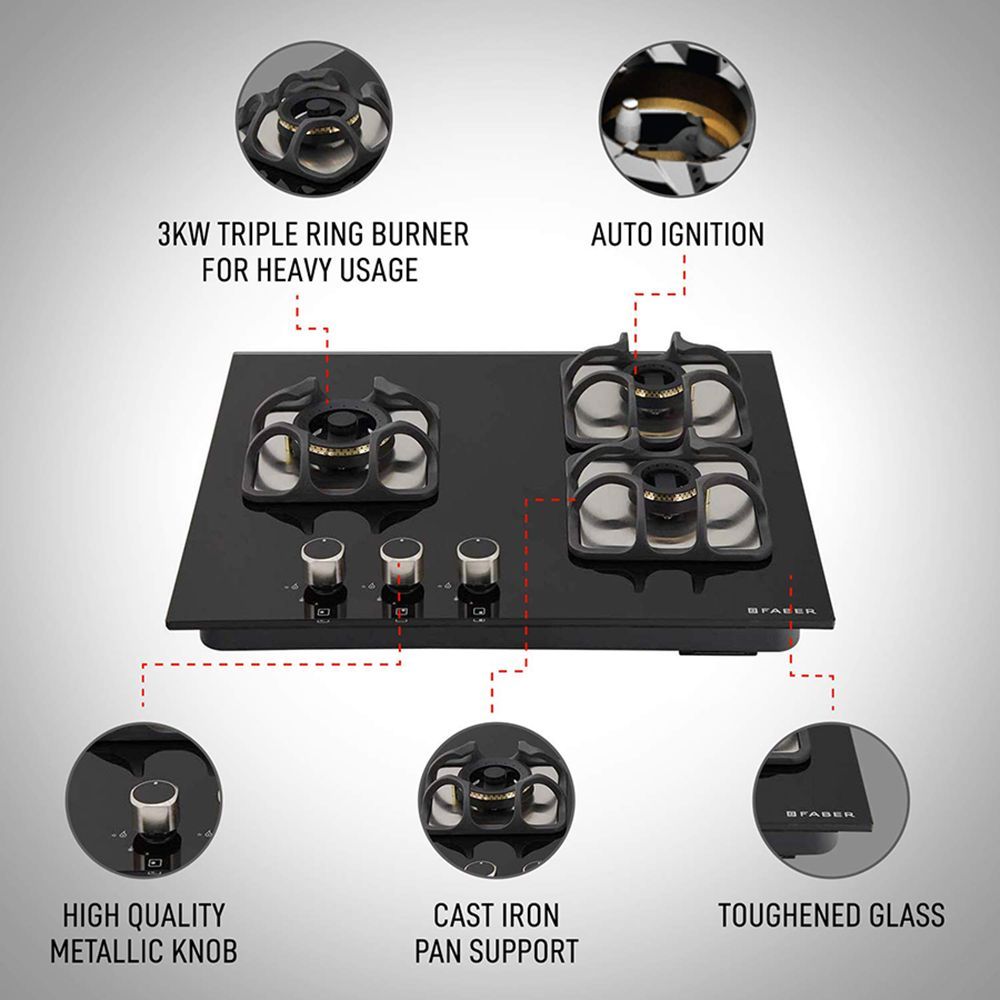 3KW TRIPLE RING BURNER
FOR HEAVY USAGE

AUTO IGNITION

FABER

FABER

HIGH QUALITY
METALLIC KNOB

CAST IRON
PAN SUPPORT

TOUGHENED GLASS