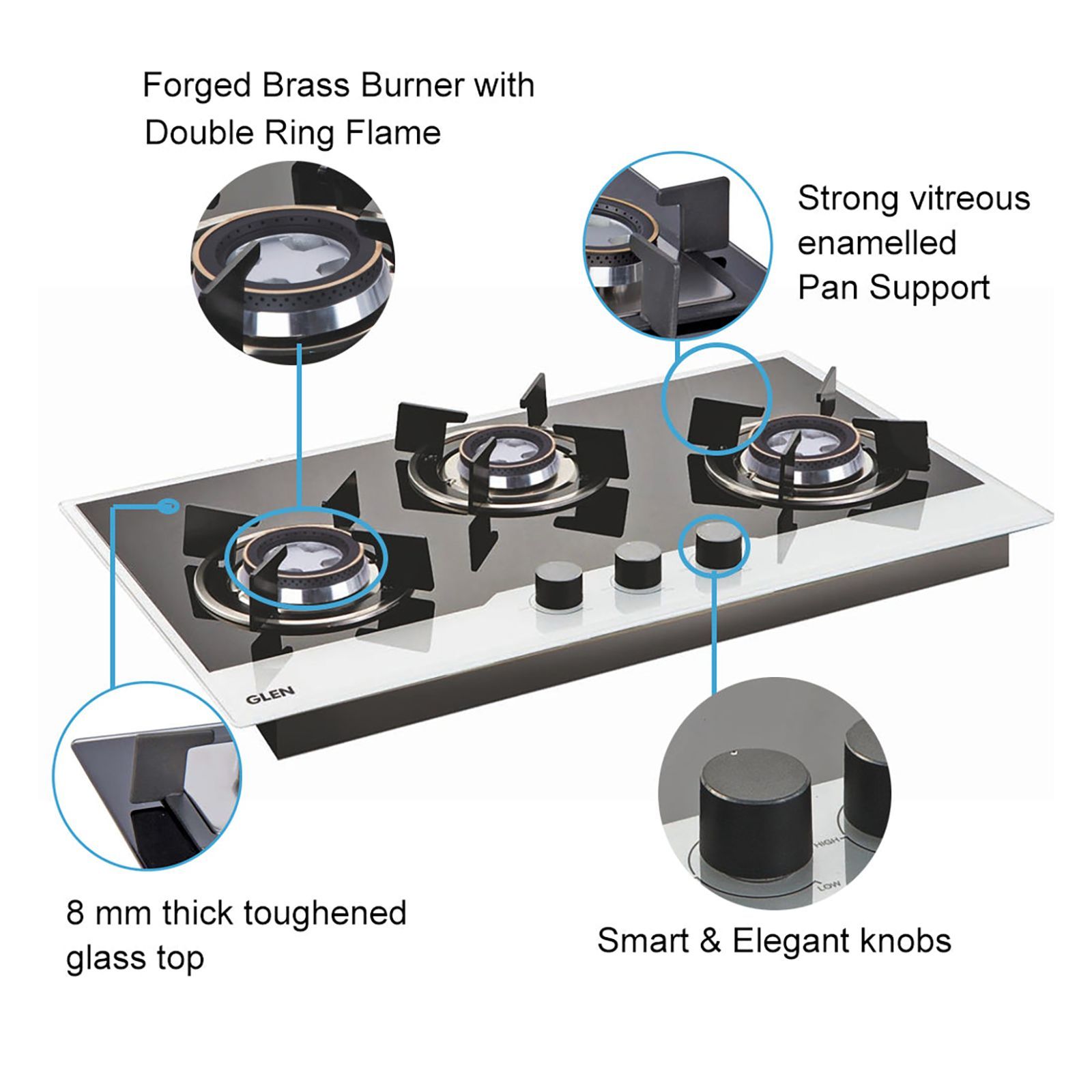 Forged Brass Burner with Double Ring Flame

Strong vitreous enamelled Pan Support

GLEN

HIGH

LOW

8 mm thick toughened glass top

Smart & Elegant knobs