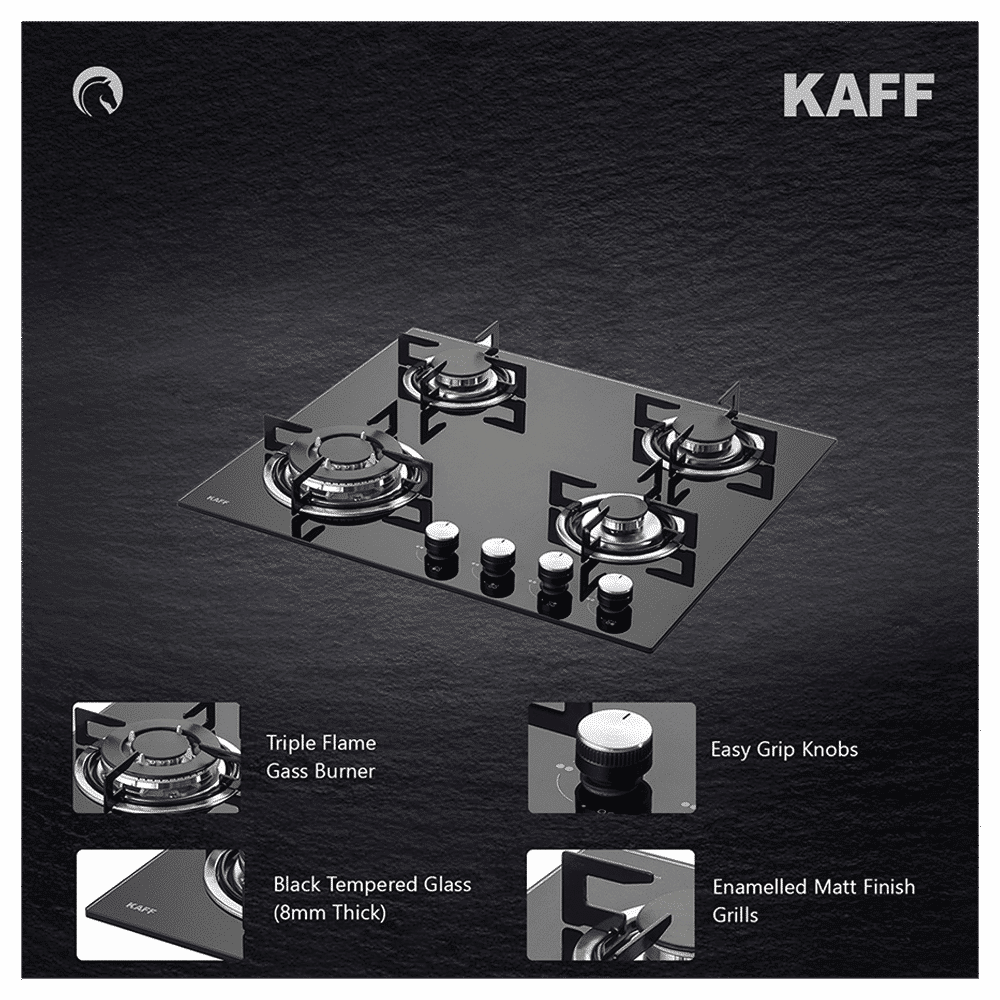 KAFF

KAFF

Triple Flame Gass Burner

Easy Grip Knobs

KAFF

Black Tempered Glass (8mm Thick)

Enamelled Matt Finish Grills