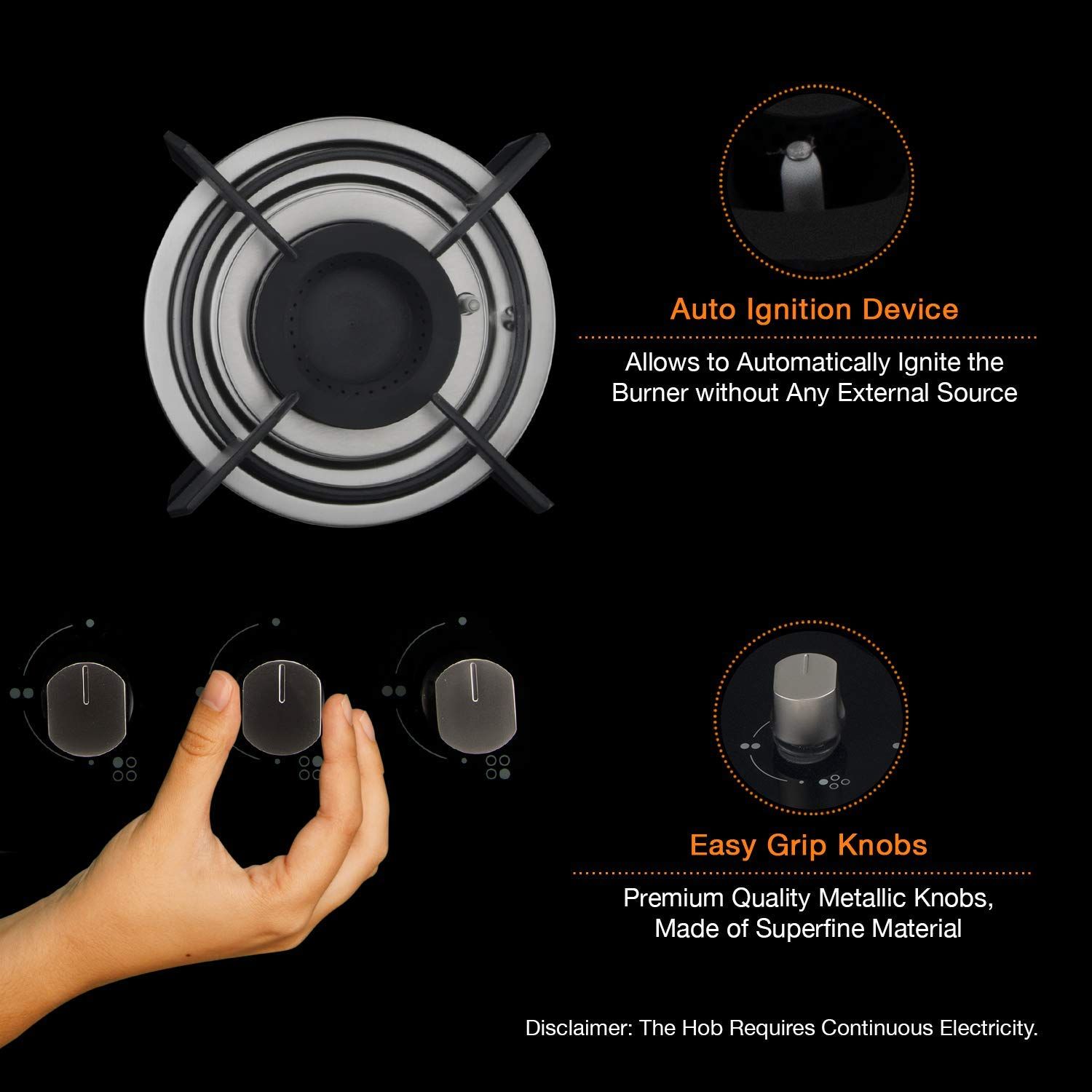 Auto Ignition Device

Allows to Automatically Ignite the Burner without Any External Source

Easy Grip Knobs

Premium Quality Metallic Knobs, Made of Superfine Material

Disclaimer: The Hob Requires Continuous Electricity.