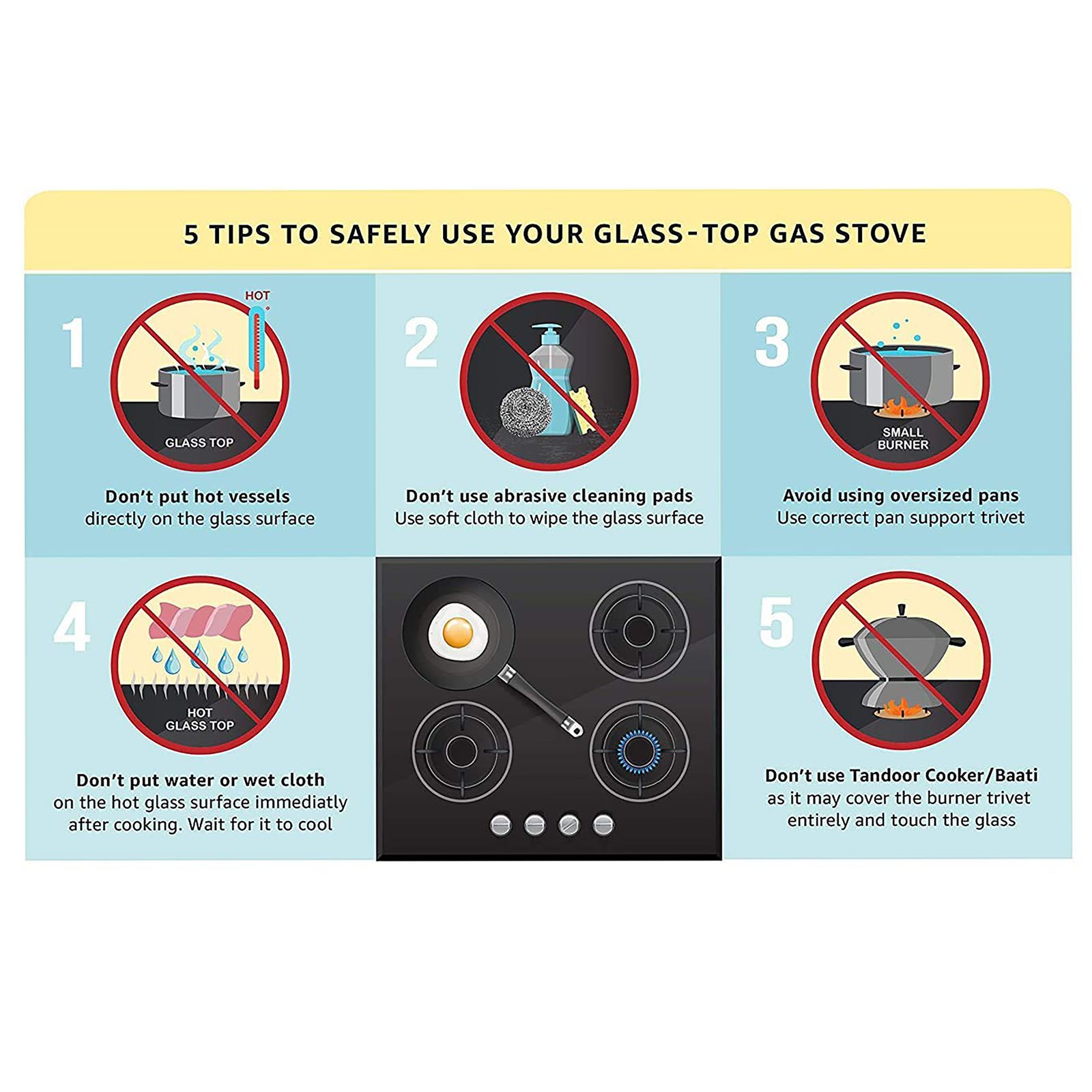 5 TIPS TO SAFELY USE YOUR GLASS-TOP GAS STOVE

1

HOT

GLASS TOP

Don't put hot vessels directly on the glass surface

2

Don't use abrasive cleaning pads
Use soft cloth to wipe the glass surface

3

SMALL BURNER

Avoid using oversized pans
Use correct pan support trivet

4

HOT GLASS TOP

Don't put water or wet cloth on the hot glass surface immediatly after cooking. Wait for it to cool

5

Don't use Tandoor Cooker/Baati as it may cover the burner trivet entirely and touch the glass