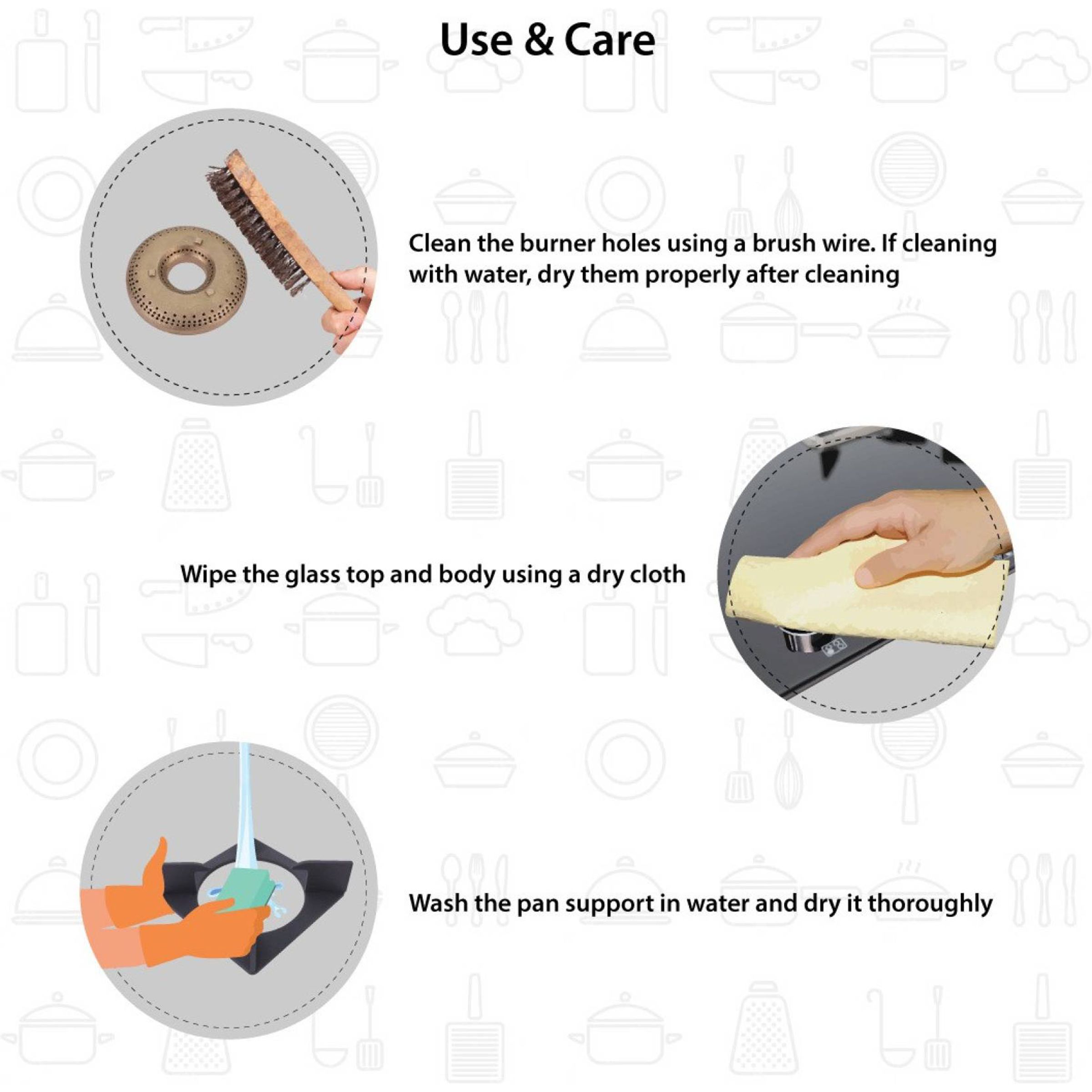 Use & Care

Clean the burner holes using a brush wire. If cleaning with water, dry them properly after cleaning

Wipe the glass top and body using a dry cloth

Wash the pan support in water and dry it thoroughly