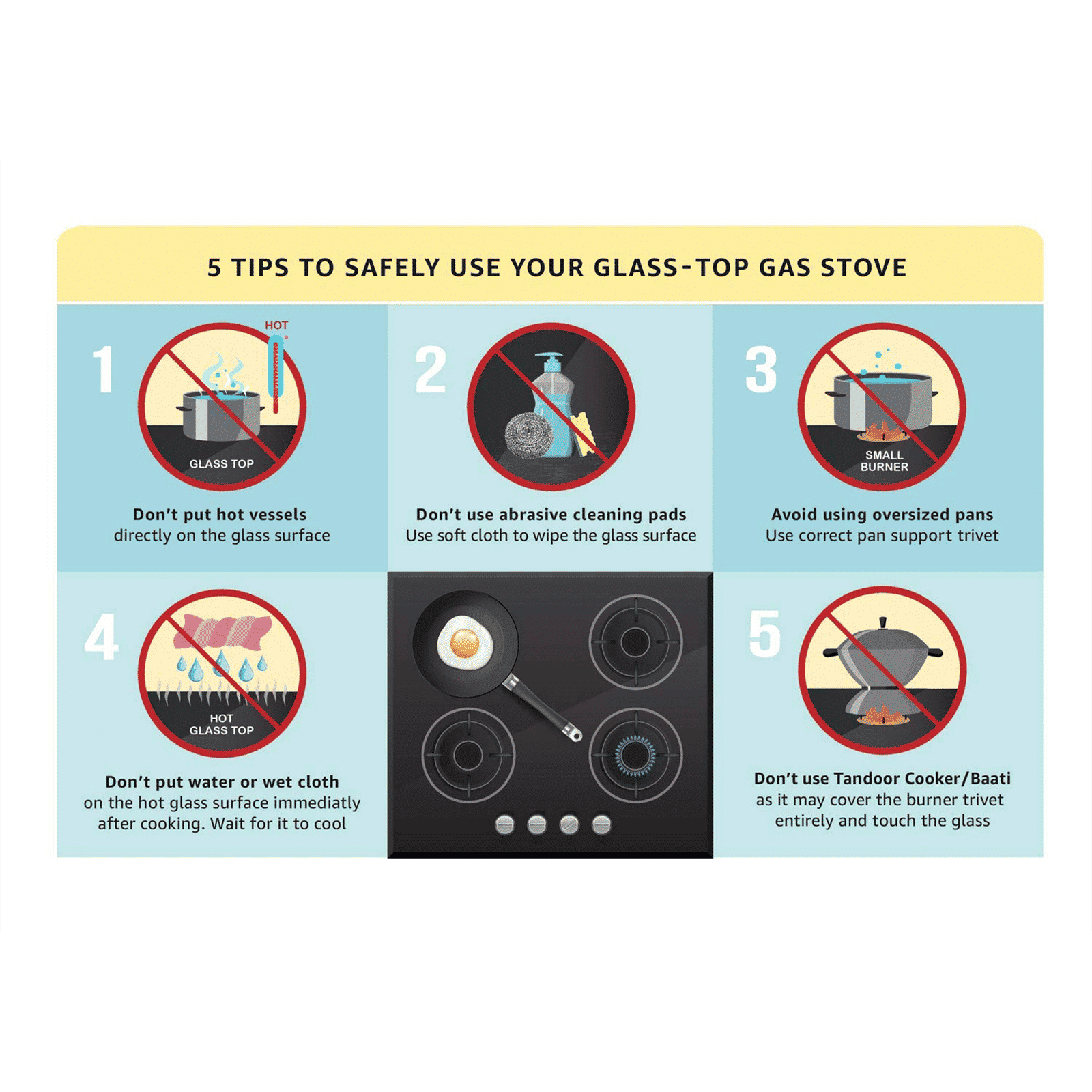 5 TIPS TO SAFELY USE YOUR GLASS-TOP GAS STOVE

1

HOT

GLASS TOP

Don't put hot vessels
directly on the glass surface

2

Don't use abrasive cleaning pads
Use soft cloth to wipe the glass surface

3

SMALL BURNER

Avoid using oversized pans
Use correct pan support trivet

4

HOT GLASS TOP

Don't put water or wet cloth
on the hot glass surface immediatly after cooking. Wait for it to cool

5

Don't use Tandoor Cooker/Baati
as it may cover the burner trivet entirely and touch the glass