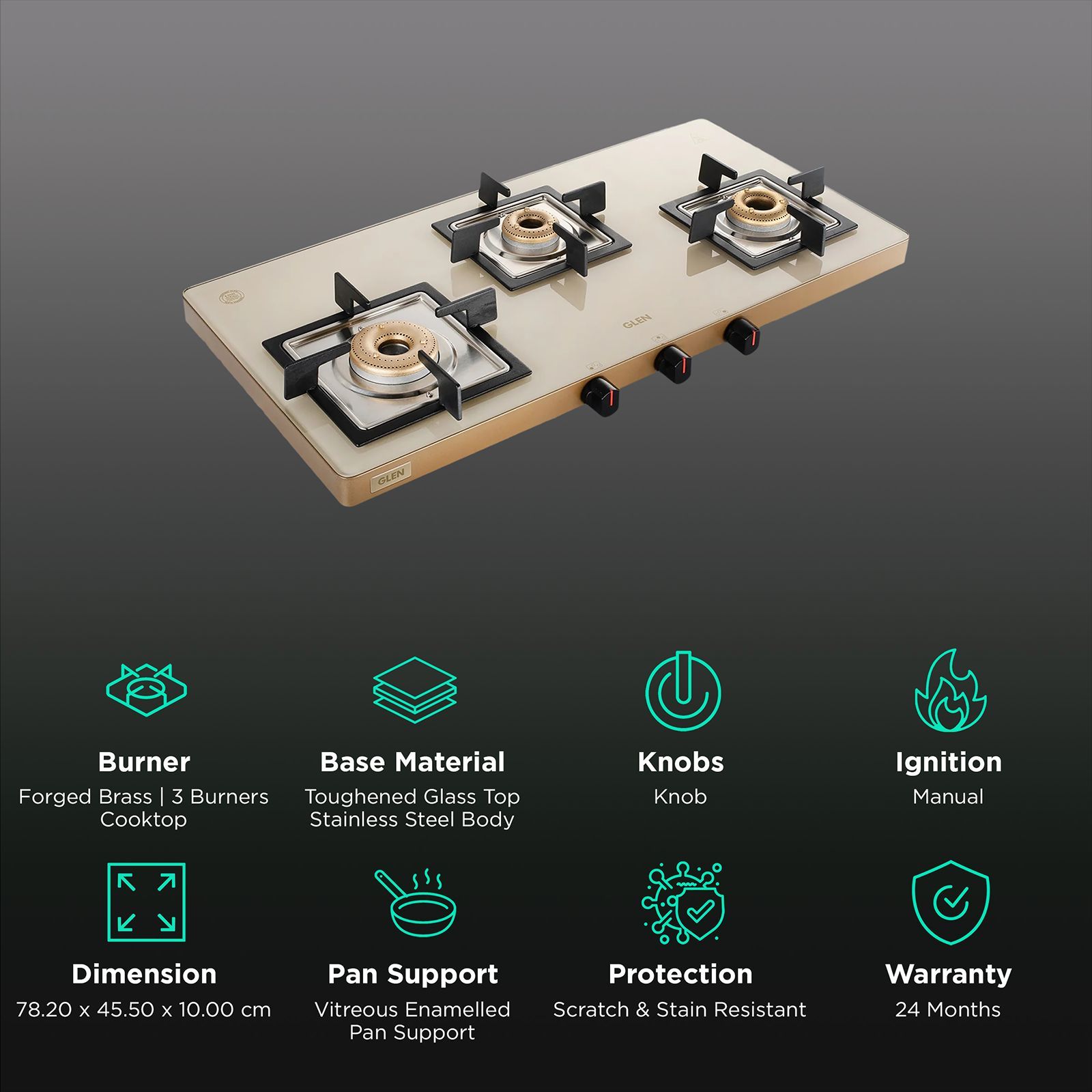 GLEN

GLEN

Burner
Forged Brass | 3 Burners Cooktop

Base Material
Toughened Glass Top Stainless Steel Body

Knobs
Knob

Ignition
Manual

Dimension
78.20 x 45.50 x 10.00 cm

Pan Support
Vitreous Enamelled Pan Support

Protection
Scratch & Stain Resistant

Warranty
24 Months