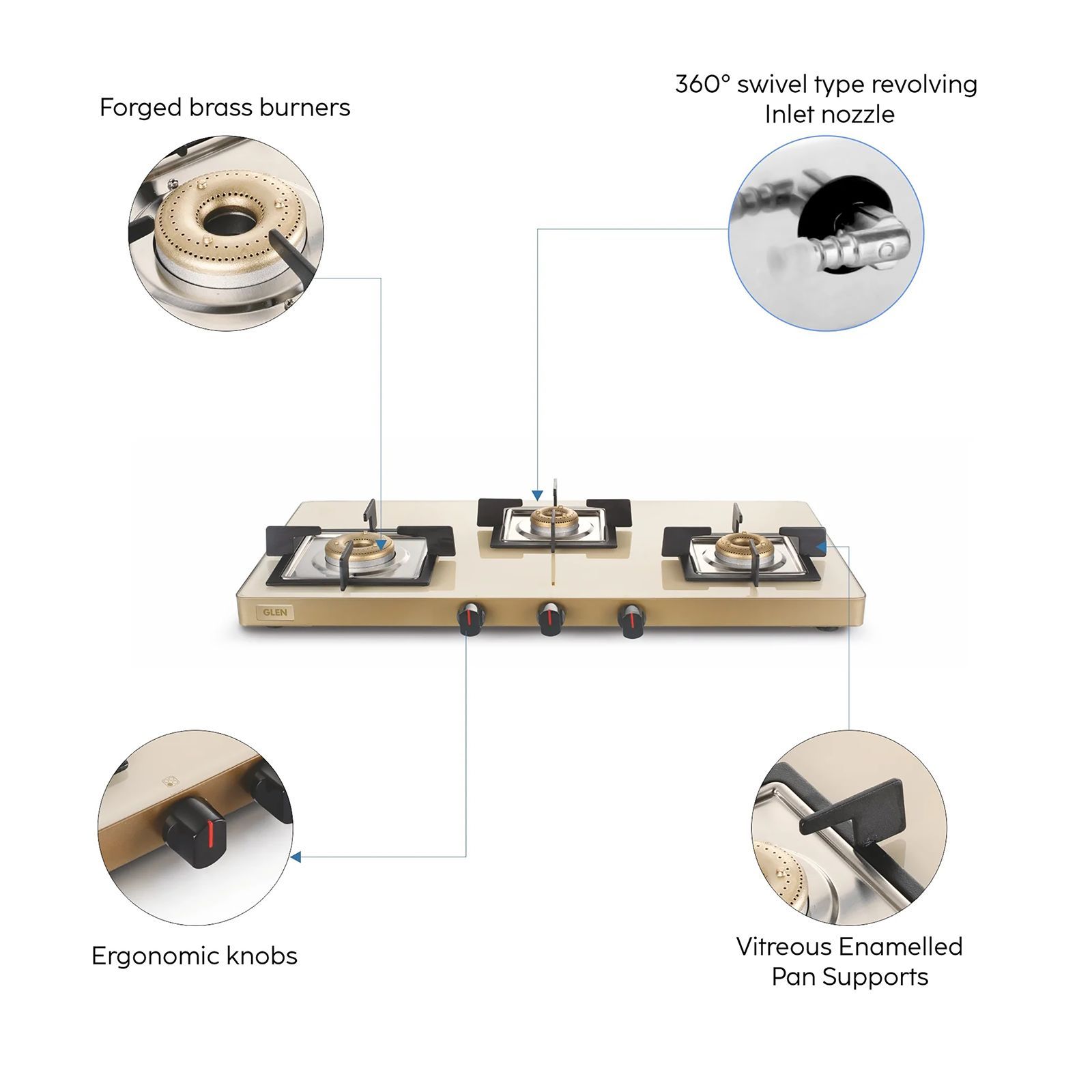 Forged brass burners

360° swivel type revolving Inlet nozzle

GLEN

Ergonomic knobs

Vitreous Enamelled Pan Supports