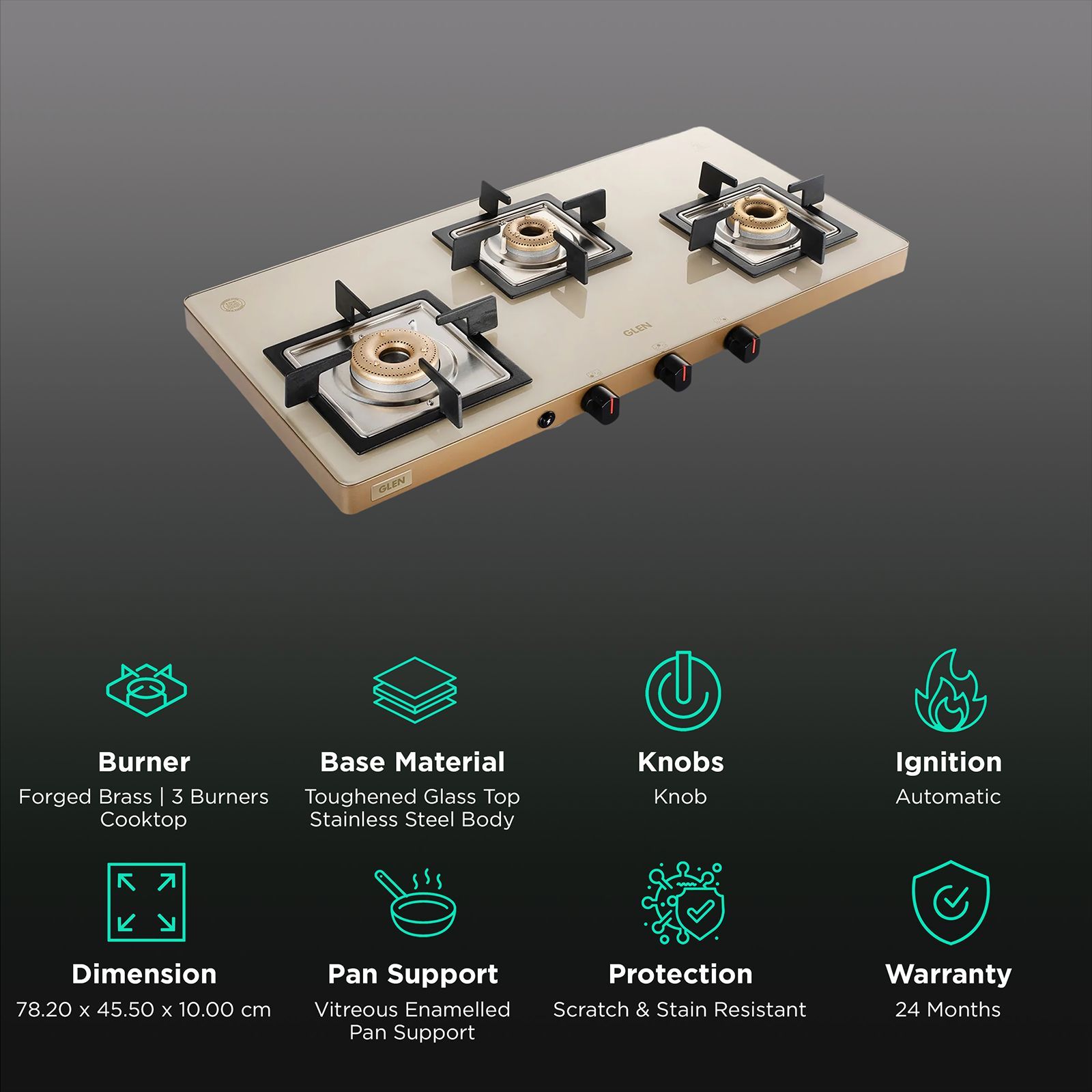 GLEN

GLEN

Burner
Forged Brass | 3 Burners Cooktop

Base Material
Toughened Glass Top Stainless Steel Body

Knobs
Knob

Ignition
Automatic

Dimension
78.20 x 45.50 x 10.00 cm

Pan Support
Vitreous Enamelled Pan Support

Protection
Scratch & Stain Resistant

Warranty
24 Months