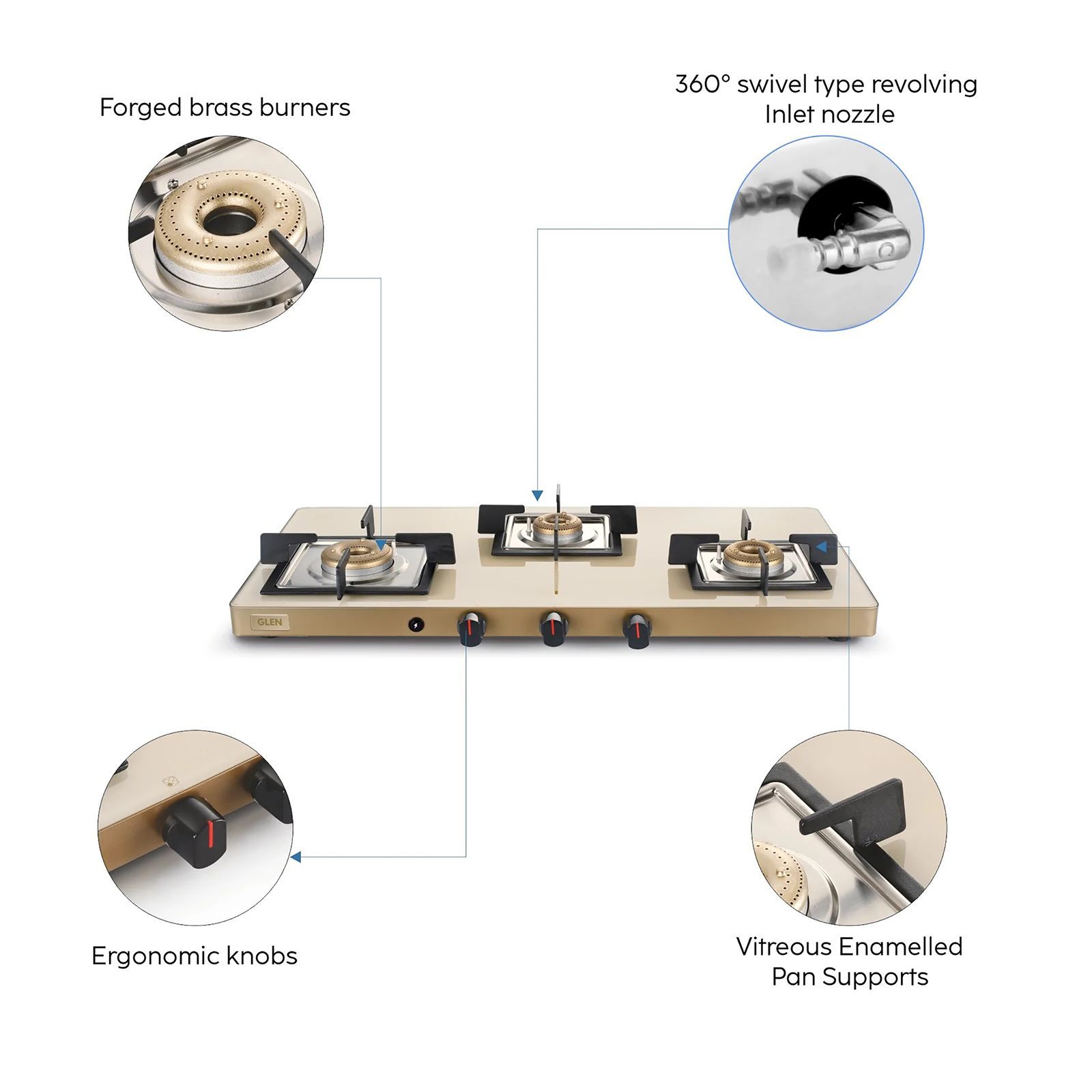 Forged brass burners

360° swivel type revolving Inlet nozzle

GLEN

Ergonomic knobs

Vitreous Enamelled Pan Supports