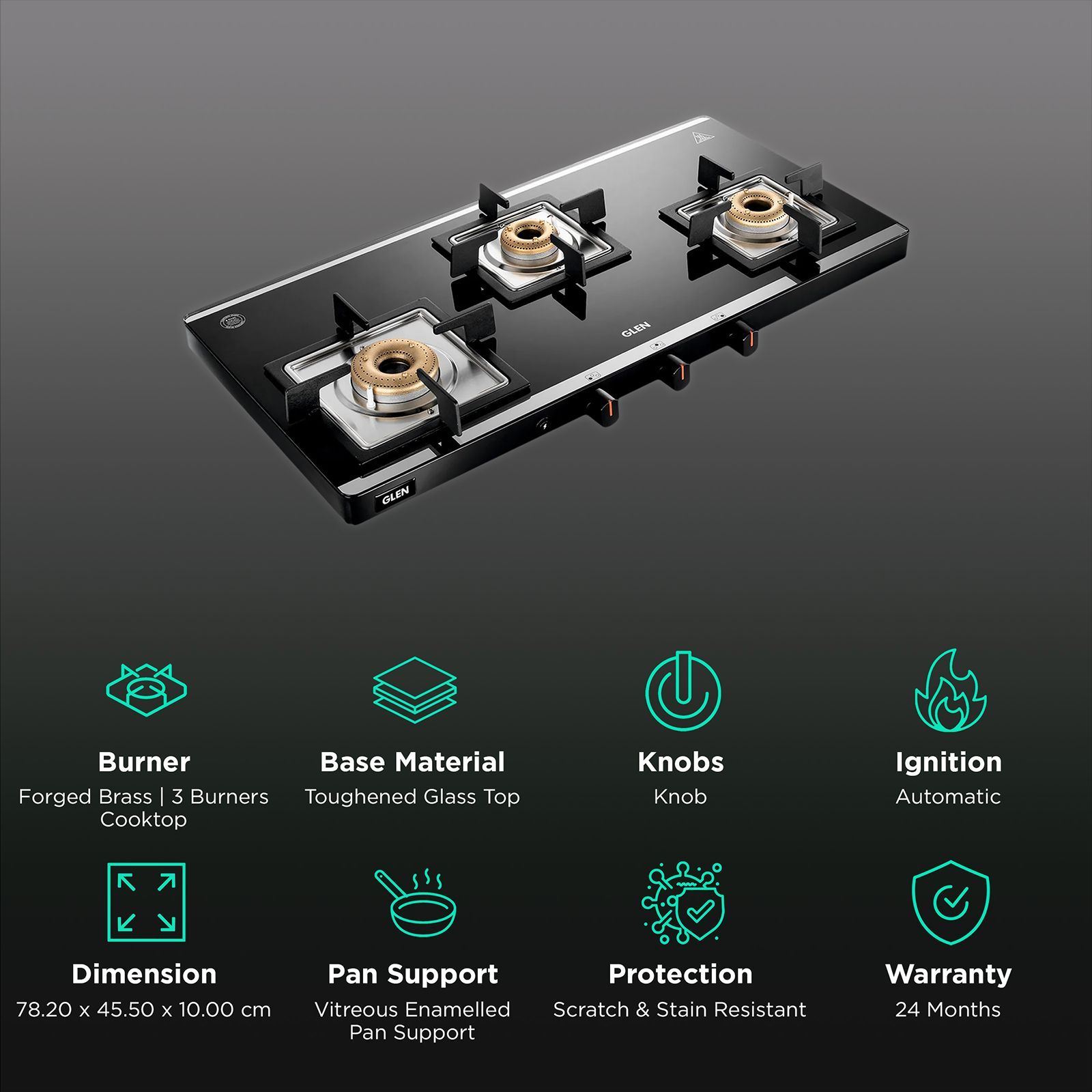 GLEN

GLEN

Burner
Forged Brass | 3 Burners Cooktop

Base Material
Toughened Glass Top

Knobs
Knob

Ignition
Automatic

Dimension
78.20 x 45.50 x 10.00 cm

Pan Support
Vitreous Enamelled Pan Support

Protection
Scratch & Stain Resistant

Warranty
24 Months