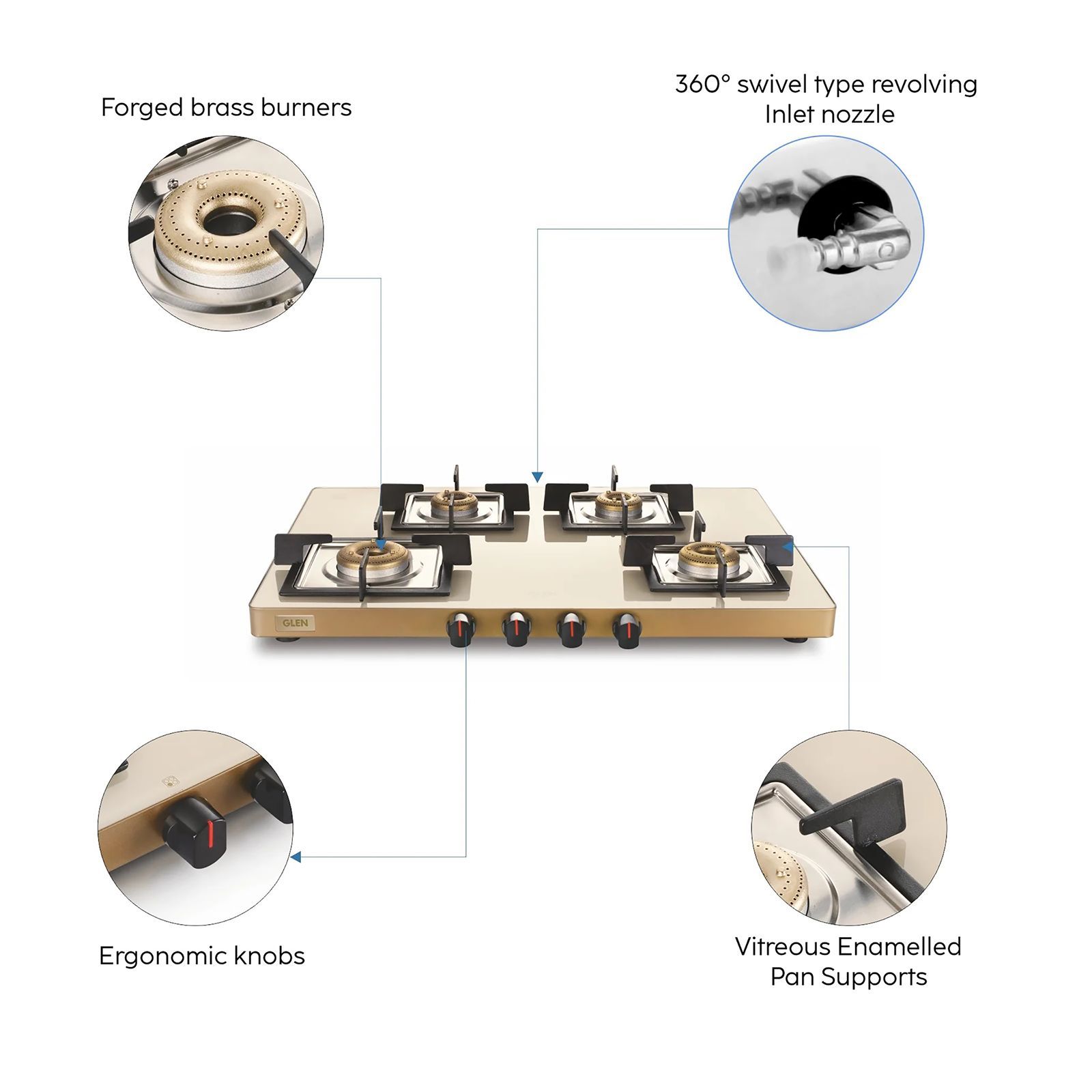 Forged brass burners

360° swivel type revolving Inlet nozzle

GLEN

Ergonomic knobs

Vitreous Enamelled Pan Supports