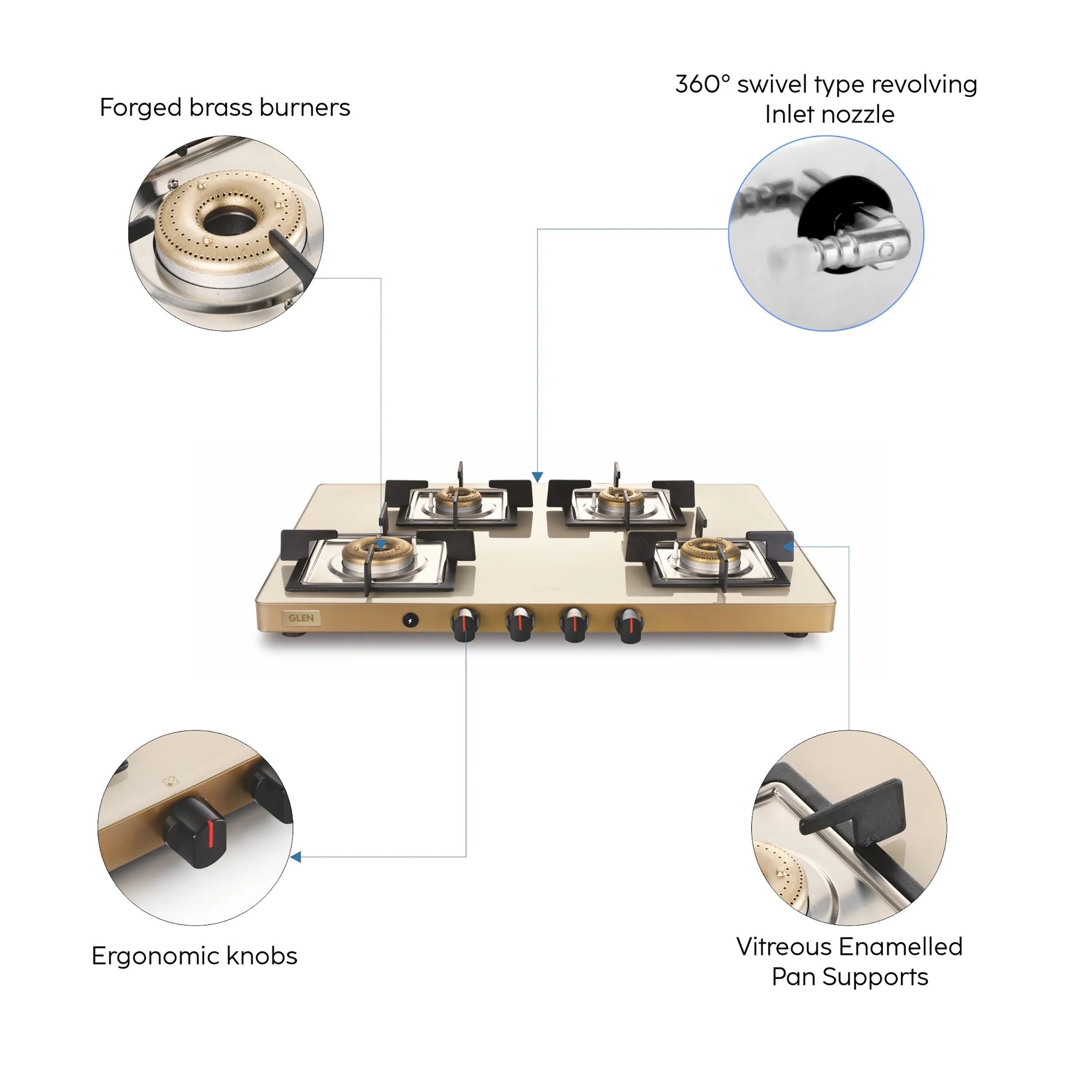 Forged brass burners

360° swivel type revolving Inlet nozzle

GLEN

Ergonomic knobs

Vitreous Enamelled Pan Supports