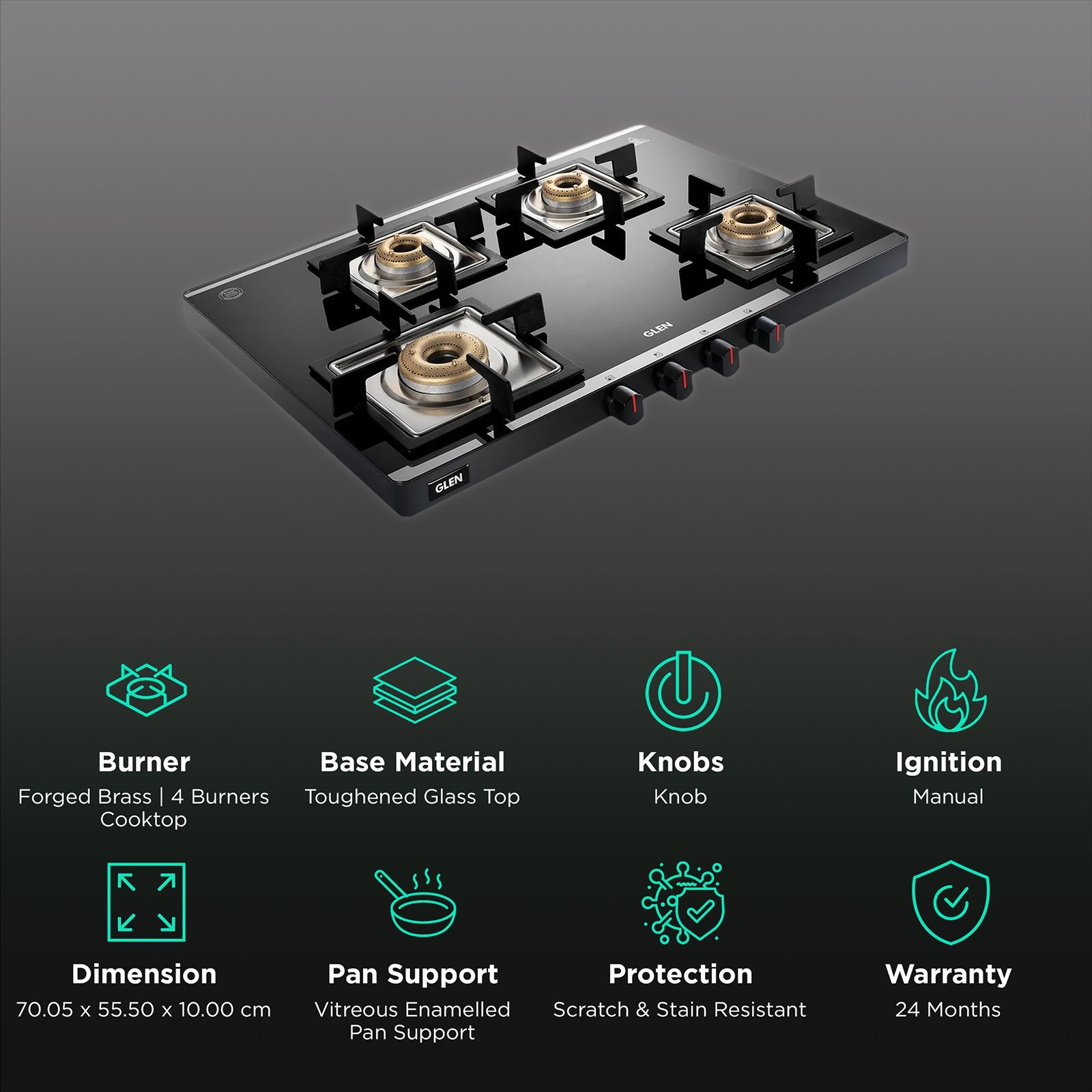 GLEN

GLEN

Burner
Forged Brass | 4 Burners Cooktop

Base Material
Toughened Glass Top

Knobs
Knob

Ignition
Manual

Dimension
70.05 x 55.50 x 10.00 cm

Pan Support
Vitreous Enamelled Pan Support

Protection
Scratch & Stain Resistant

Warranty
24 Months