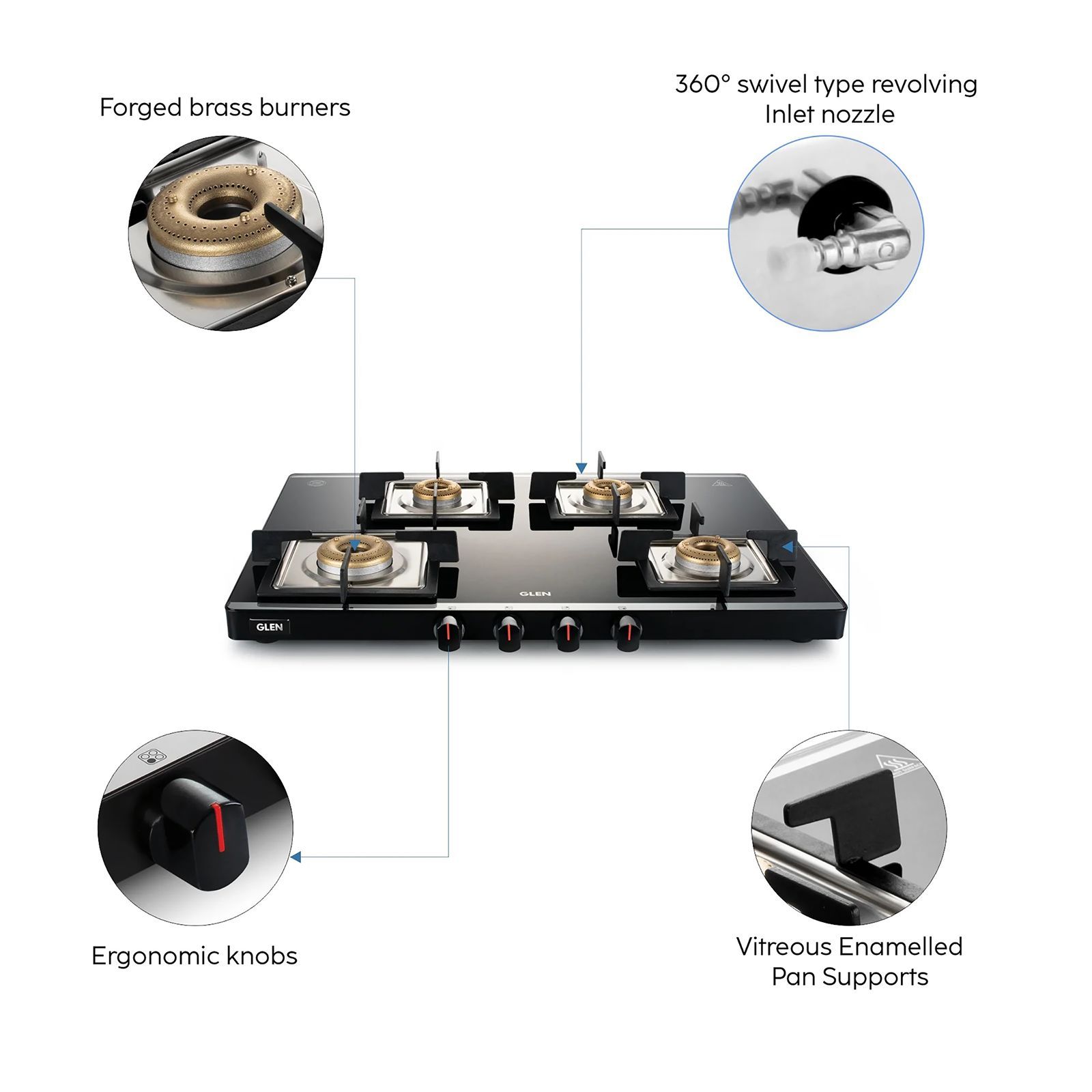 Forged brass burners

360° swivel type revolving Inlet nozzle

GLEN

GLEN

Ergonomic knobs

Vitreous Enamelled Pan Supports