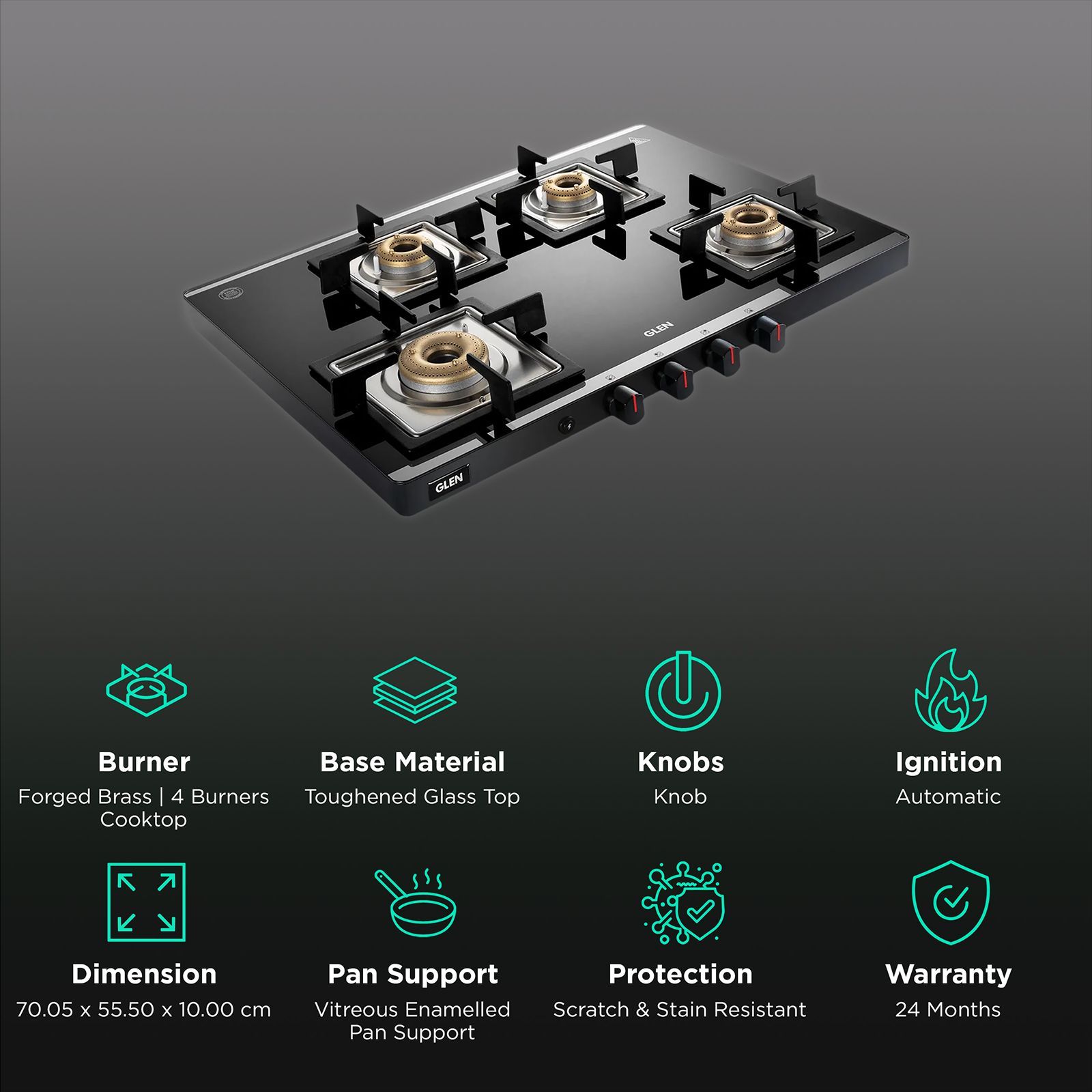 GLEN

GLEN

Burner
Forged Brass | 4 Burners Cooktop

Base Material
Toughened Glass Top

Knobs
Knob

Ignition
Automatic

Dimension
70.05 x 55.50 x 10.00 cm

Pan Support
Vitreous Enamelled Pan Support

Protection
Scratch & Stain Resistant

Warranty
24 Months