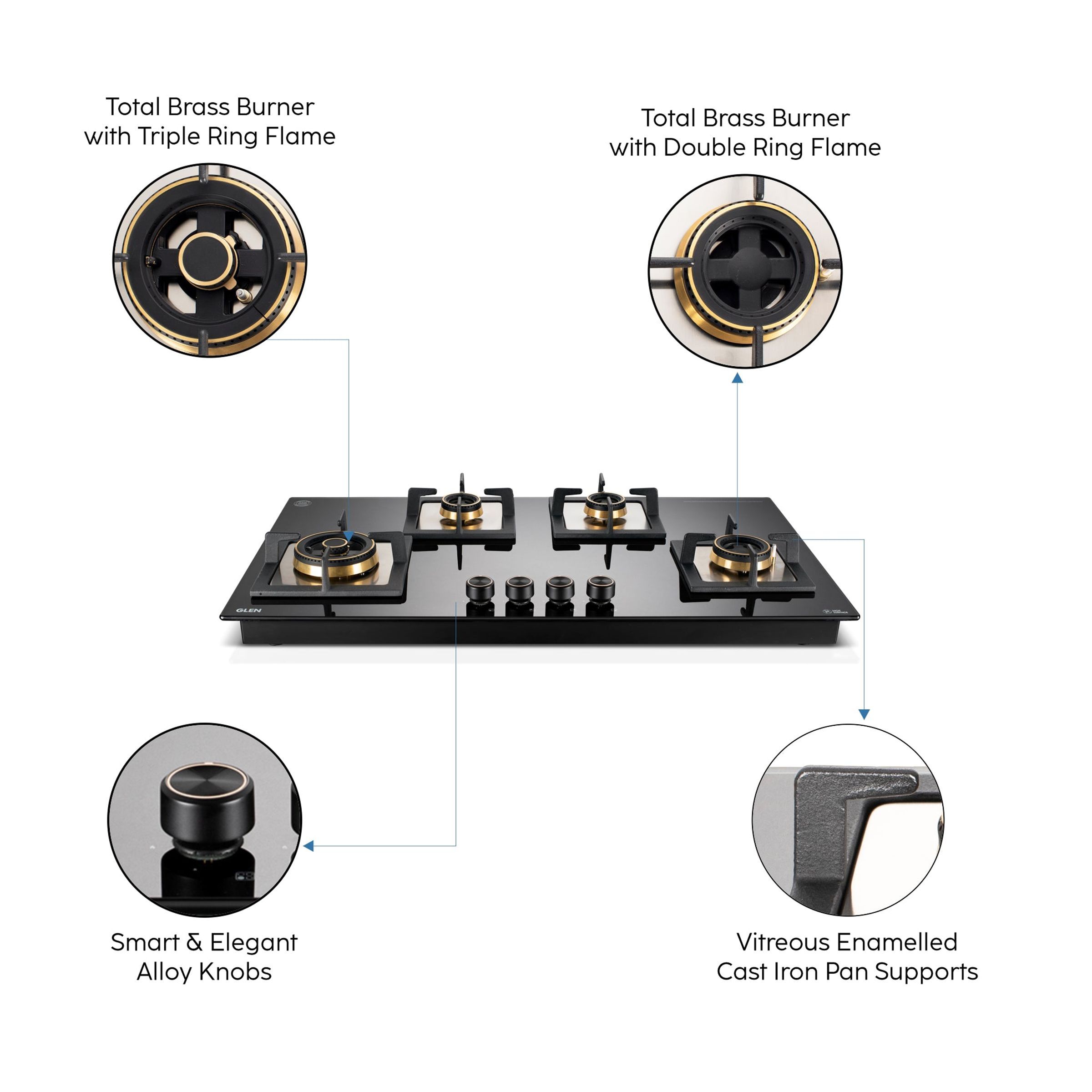 Total Brass Burner with Triple Ring Flame

Total Brass Burner with Double Ring Flame

GLEN

Smart & Elegant Alloy Knobs

Vitreous Enamelled Cast Iron Pan Supports