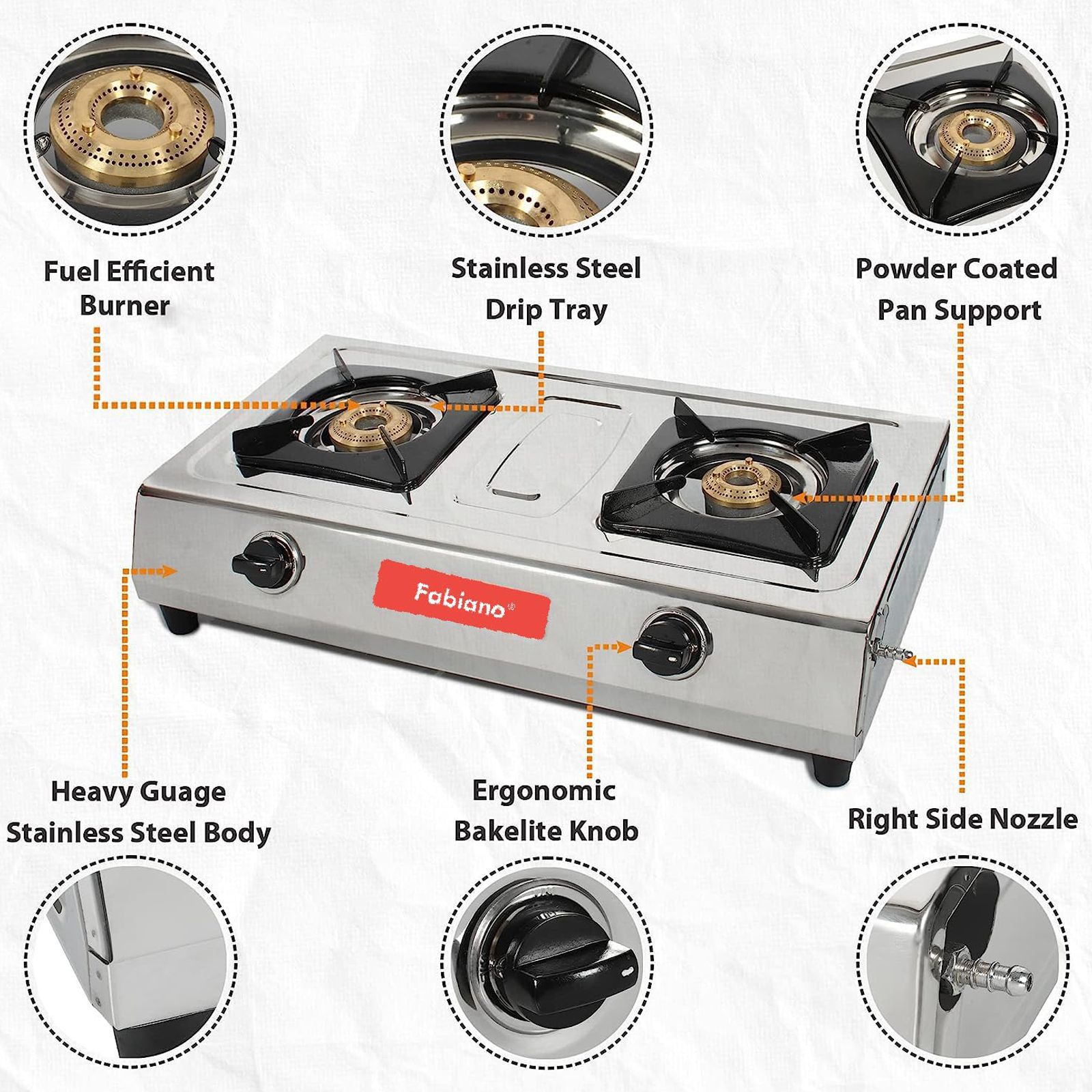 Fuel Efficient Burner

Stainless Steel Drip Tray

Powder Coated Pan Support

Fabiano®

Heavy Guage Stainless Steel Body

Ergonomic Bakelite Knob

Right Side Nozzle