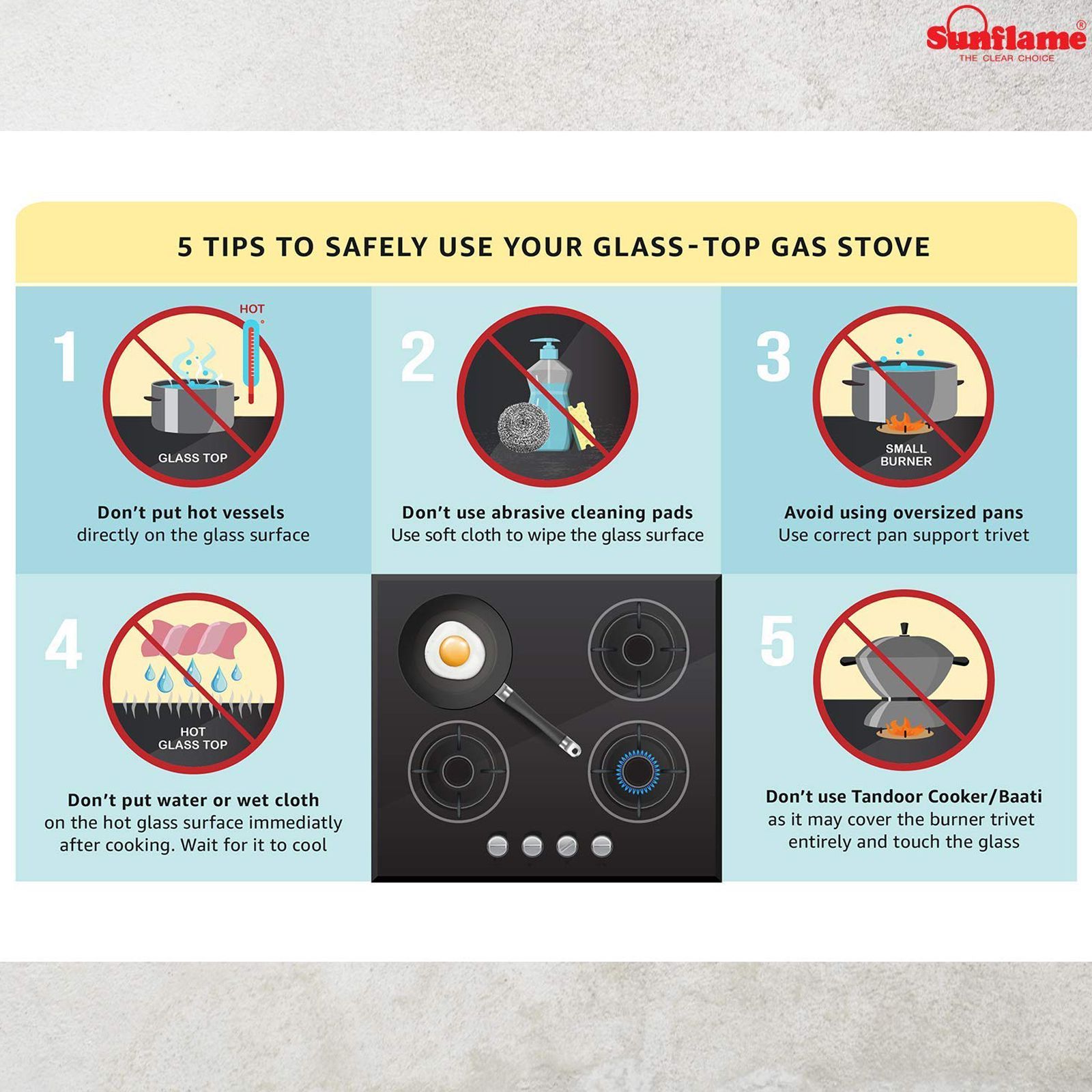 Sunflame®
THE CLEAR CHOICE

5 TIPS TO SAFELY USE YOUR GLASS-TOP GAS STOVE

1
HOT
GLASS TOP
Don't put hot vessels directly on the glass surface

2
Don't use abrasive cleaning pads
Use soft cloth to wipe the glass surface

3
SMALL BURNER
Avoid using oversized pans
Use correct pan support trivet

4
HOT GLASS TOP
Don't put water or wet cloth on the hot glass surface immediatly after cooking. Wait for it to cool

5
Don't use Tandoor Cooker/Baati as it may cover the burner trivet entirely and touch the glass