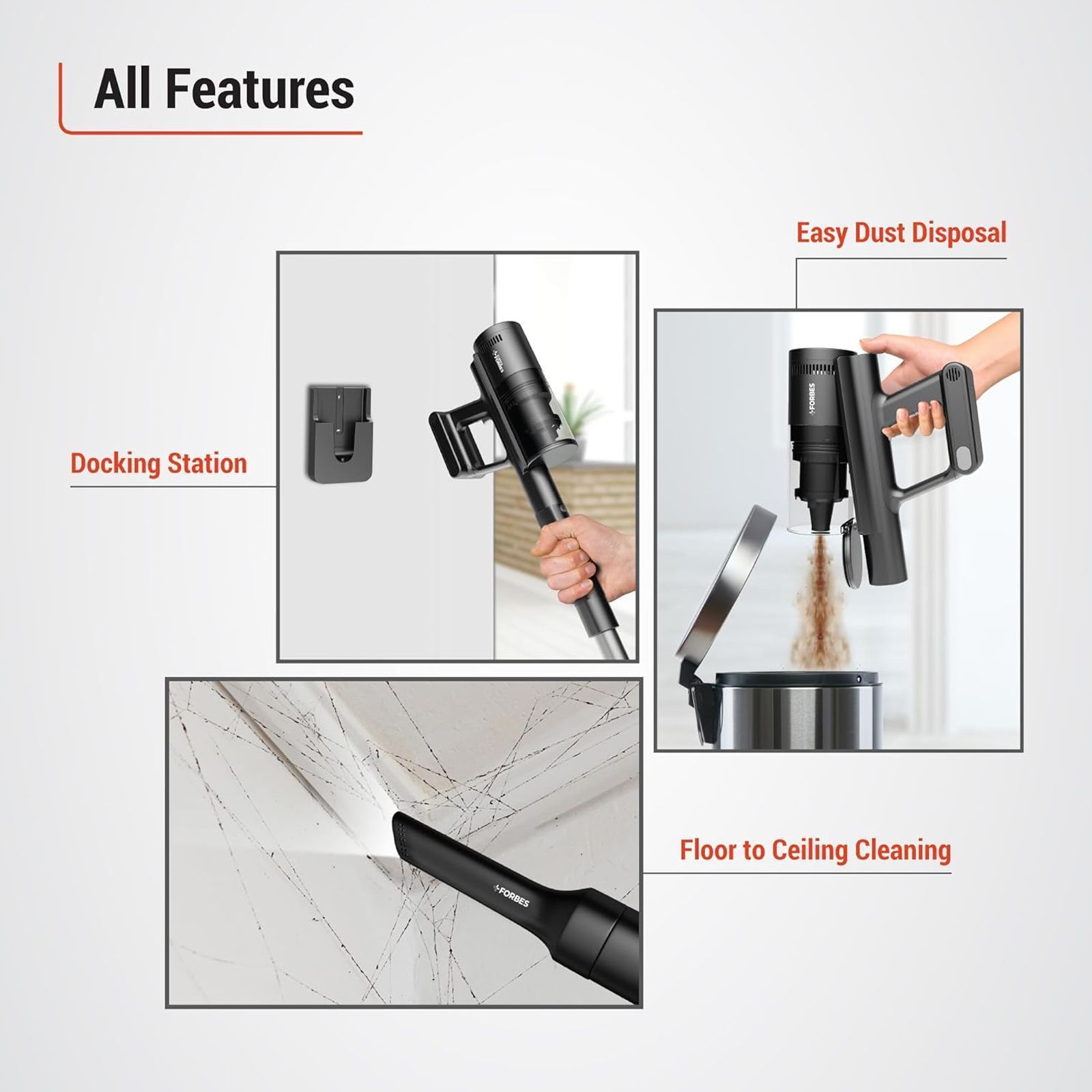 All Features

Easy Dust Disposal

Docking Station

FORBES

FORBES

Floor to Ceiling Cleaning

FORBES