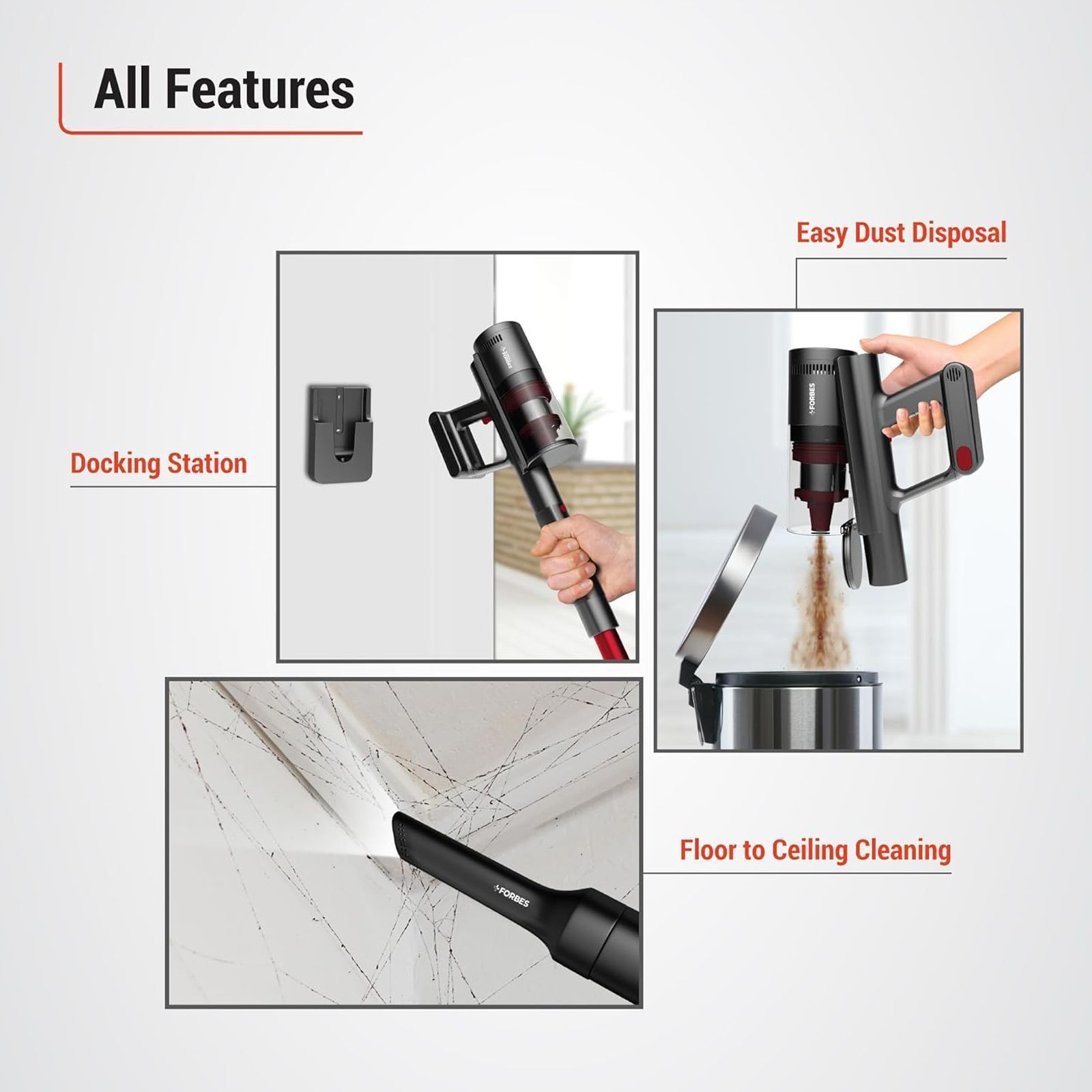 All Features

Easy Dust Disposal

Docking Station

FORBES

FORBES

Floor to Ceiling Cleaning

FORBES