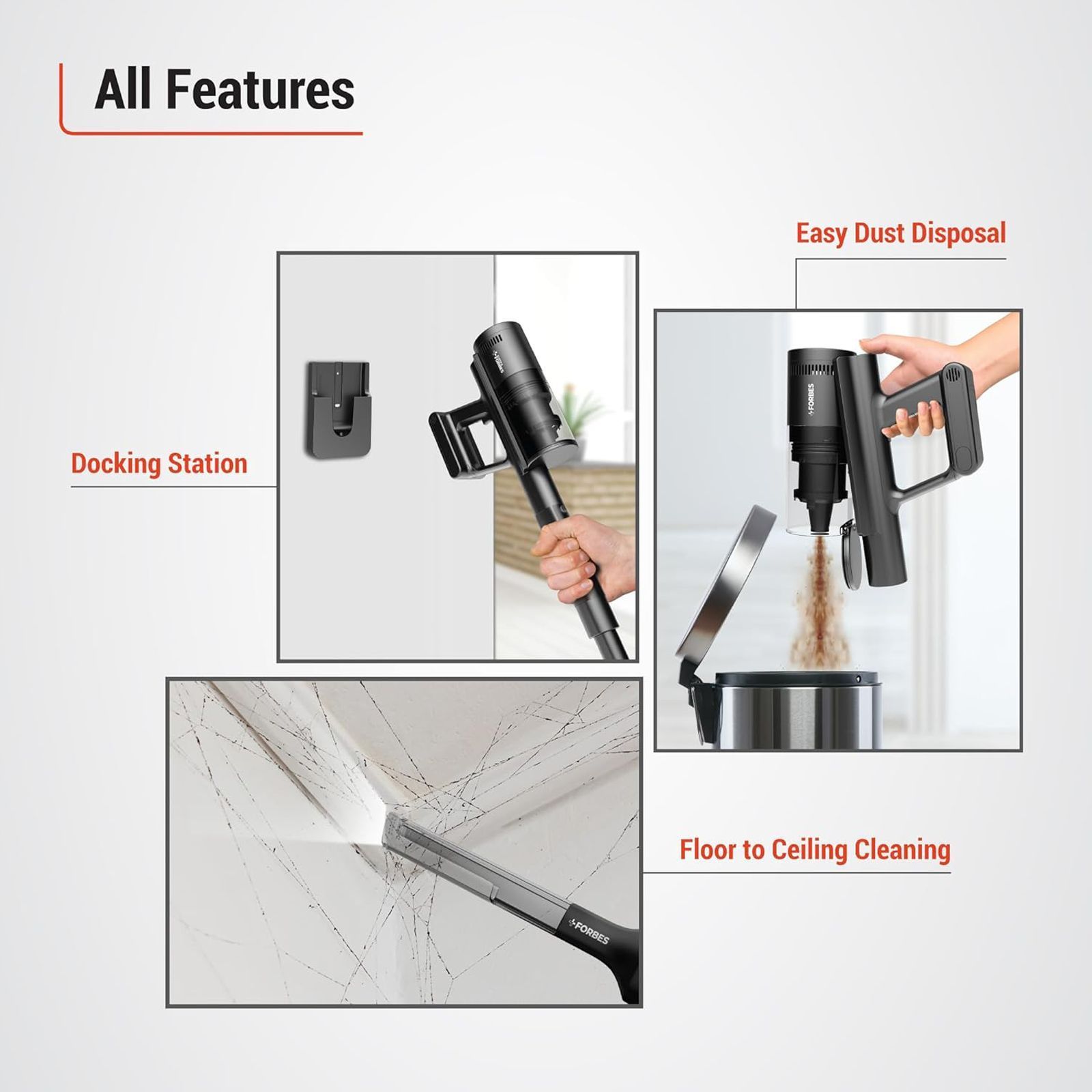 All Features

Easy Dust Disposal

Docking Station

FORBES

FORBES

Floor to Ceiling Cleaning

FORBES