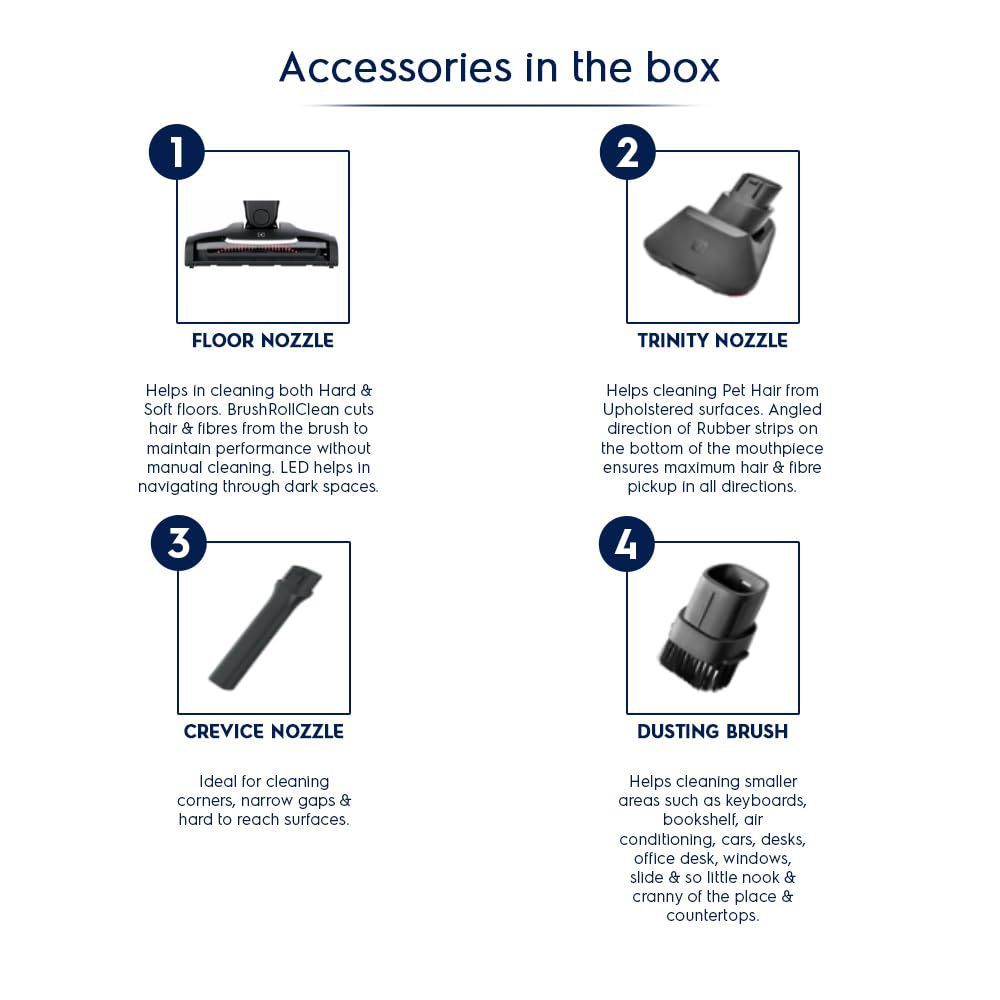 Accessories in the box

1

FLOOR NOZZLE

Helps in cleaning both Hard & Soft floors. BrushRollClean cuts hair & fibres from the brush to maintain performance without manual cleaning. LED helps in navigating through dark spaces.

2

TRINITY NOZZLE

Helps cleaning Pet Hair from Upholstered surfaces. Angled direction of Rubber strips on the bottom of the mouthpiece ensures maximum hair & fibre pickup in all directions.

3

CREVICE NOZZLE

Ideal for cleaning corners, narrow gaps & hard to reach surfaces.

4

DUSTING BRUSH

Helps cleaning smaller areas such as keyboards, bookshelf, air conditioning, cars, desks, office desk, windows, slide & so little nook & cranny of the place & countertops.