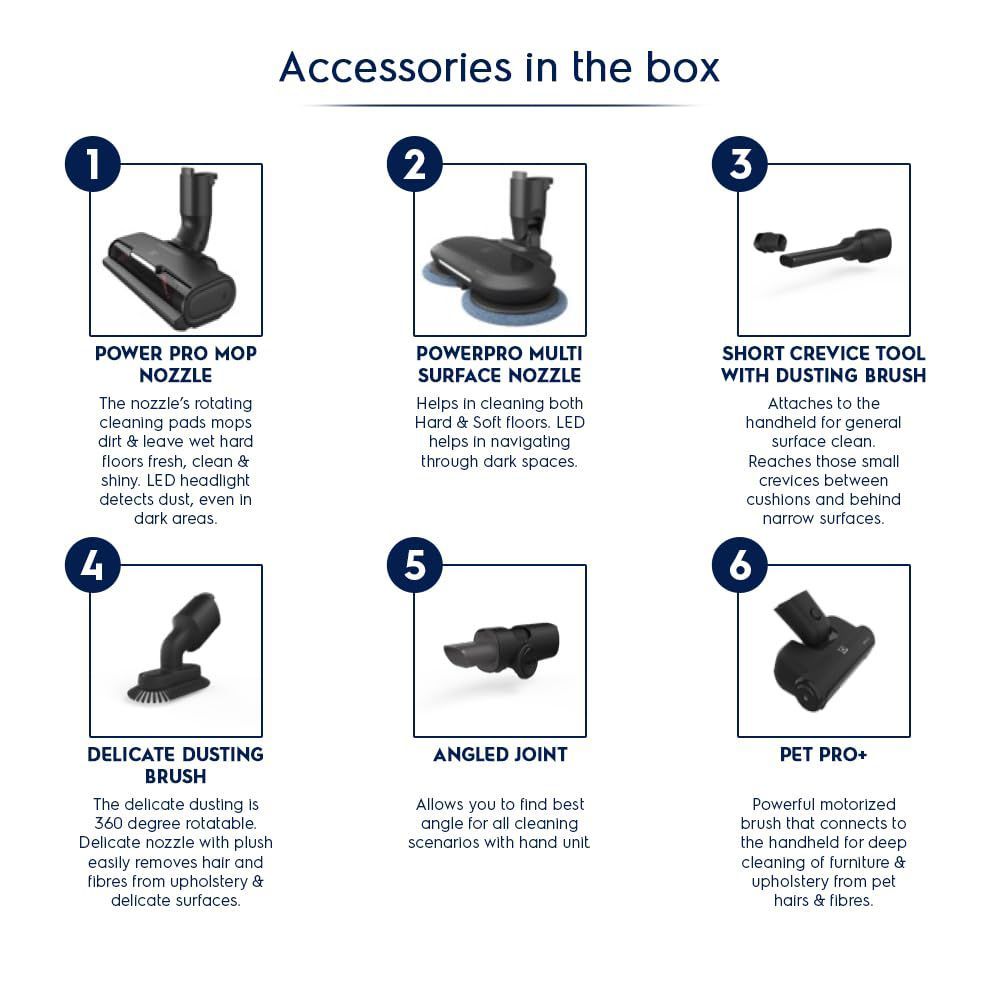 Accessories in the box

1

POWER PRO MOP NOZZLE

The nozzle's rotating cleaning pads mops dirt & leave wet hard floors fresh, clean & shiny. LED headlight detects dust, even in dark areas.

2

POWERPRO MULTI SURFACE NOZZLE

Helps in cleaning both Hard & Soft floors. LED helps in navigating through dark spaces.

3

SHORT CREVICE TOOL WITH DUSTING BRUSH

Attaches to the handheld for general surface clean. Reaches those small crevices between cushions and behind narrow surfaces.

4

DELICATE DUSTING BRUSH

The delicate dusting is 360 degree rotatable. Delicate nozzle with plush easily removes hair and fibres from upholstery & delicate surfaces.

5

ANGLED JOINT

Allows you to find best angle for all cleaning scenarios with hand unit

6

PET PRO+

Powerful motorized brush that connects to the handheld for deep cleaning of furniture & upholstery from pet hairs & fibres.