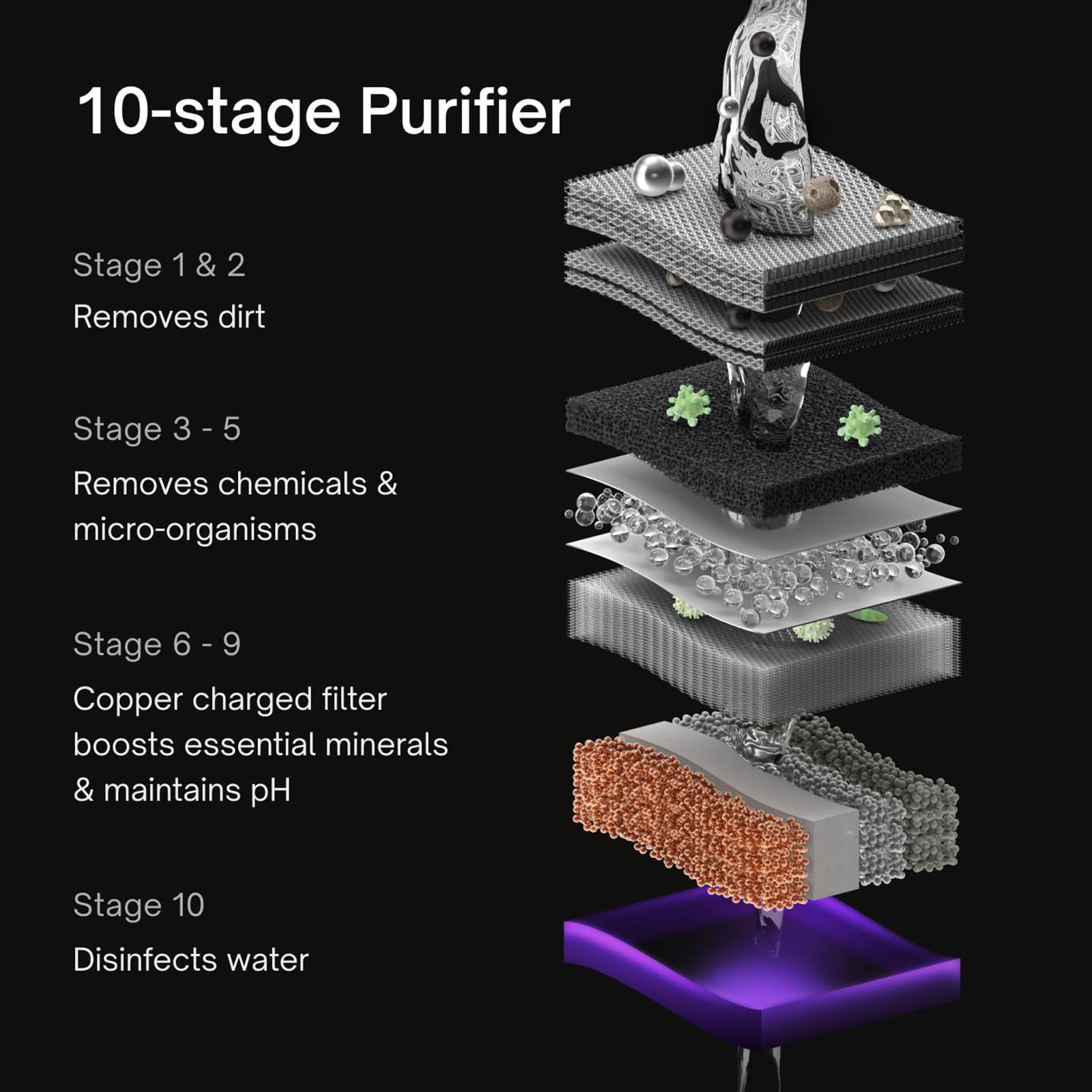 10-stage Purifier

Stage 1 & 2

Removes dirt

Stage 3 - 5

Removes chemicals & micro-organisms

Stage 6 - 9

Copper charged filter boosts essential minerals & maintains pH

Stage 10

Disinfects water