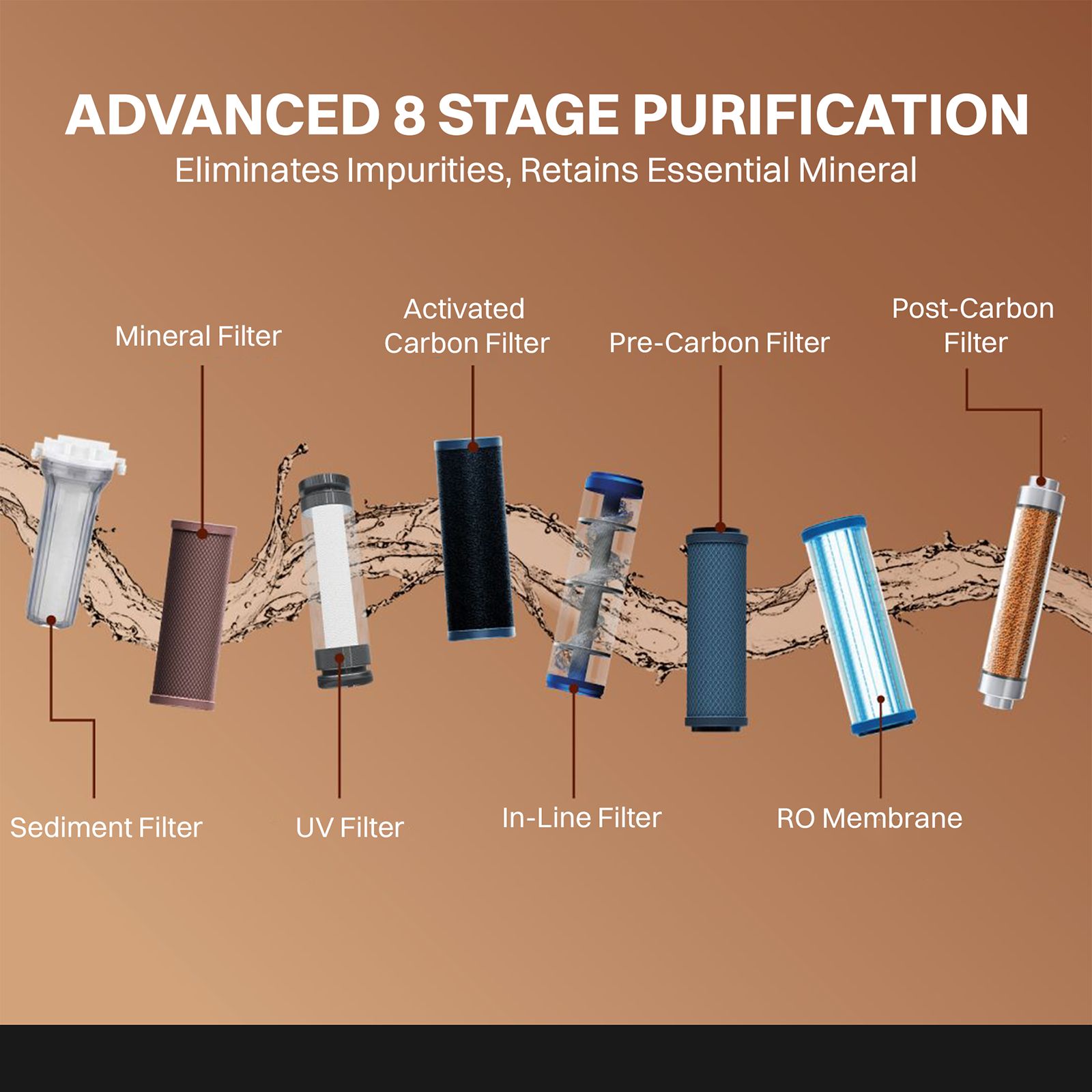 ADVANCED 8 STAGE PURIFICATION
Eliminates Impurities, Retains Essential Mineral

Mineral Filter

Activated Carbon Filter

Pre-Carbon Filter

Post-Carbon Filter

Sediment Filter

UV Filter

In-Line Filter

RO Membrane