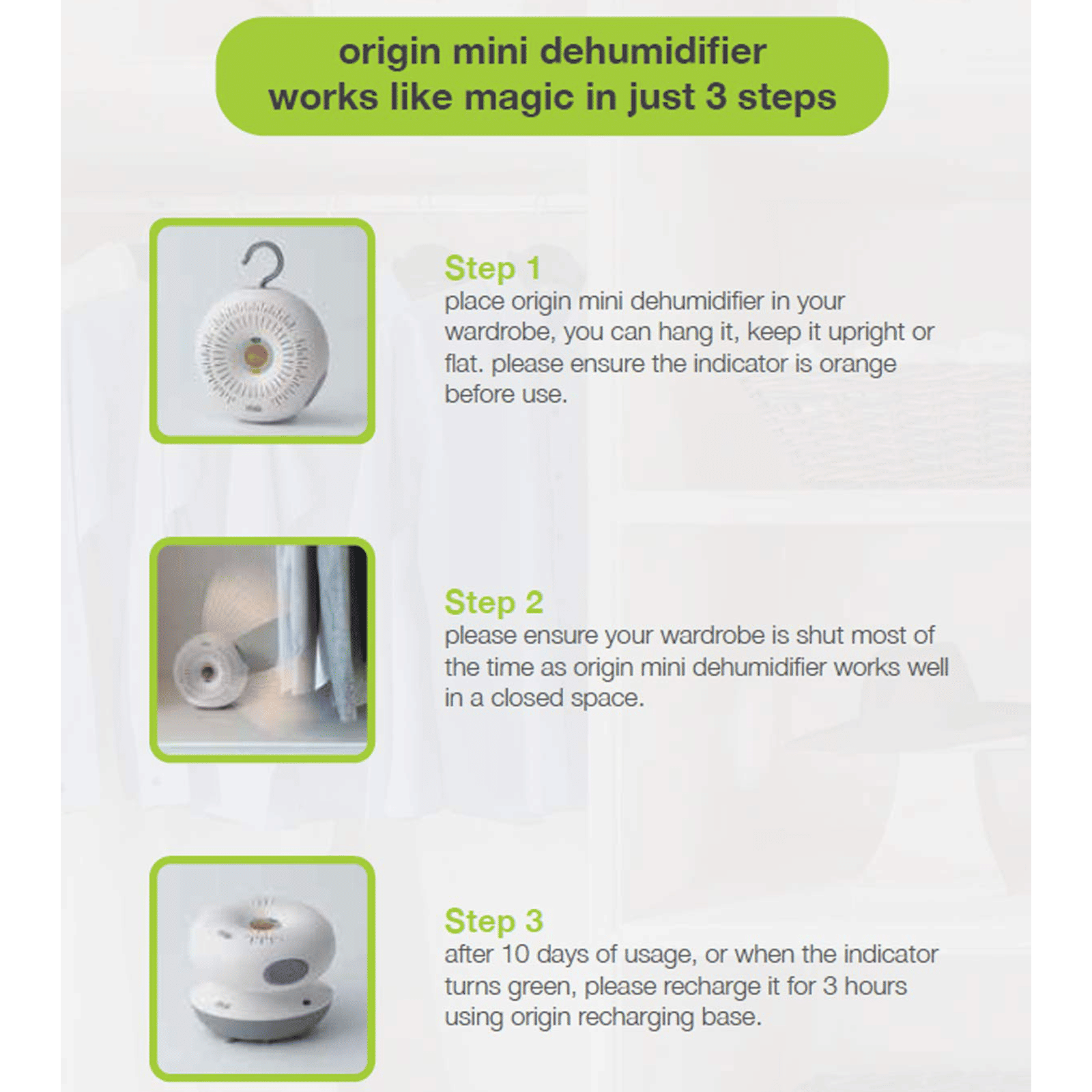 origin mini dehumidifier works like magic in just 3 steps

Step 1
place origin mini dehumidifier in your wardrobe, you can hang it, keep it upright or flat. please ensure the indicator is orange before use.

Step 2
please ensure your wardrobe is shut most of the time as origin mini dehumidifier works well in a closed space.

Step 3
after 10 days of usage, or when the indicator turns green, please recharge it for 3 hours using origin recharging base.